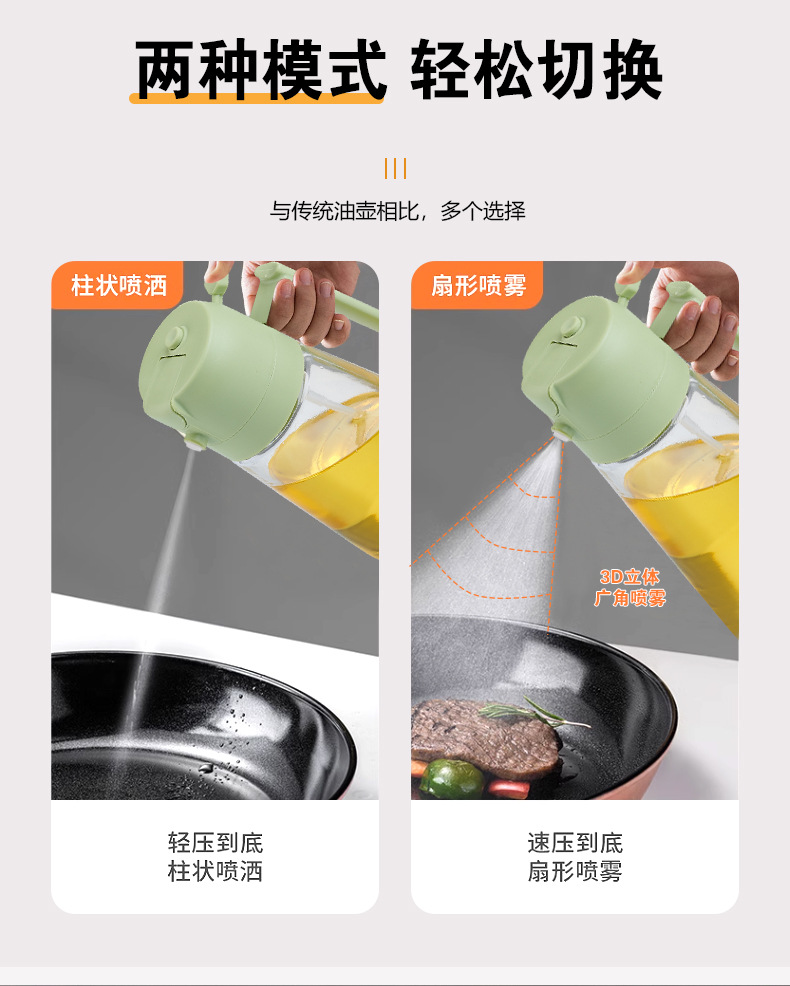 两种模式 轻松切换

与传统油壶相比，多个选择

柱状喷洒

轻压到底
柱状喷洒

扇形喷雾

3D立体
广角喷雾

速压到底
扇形喷雾