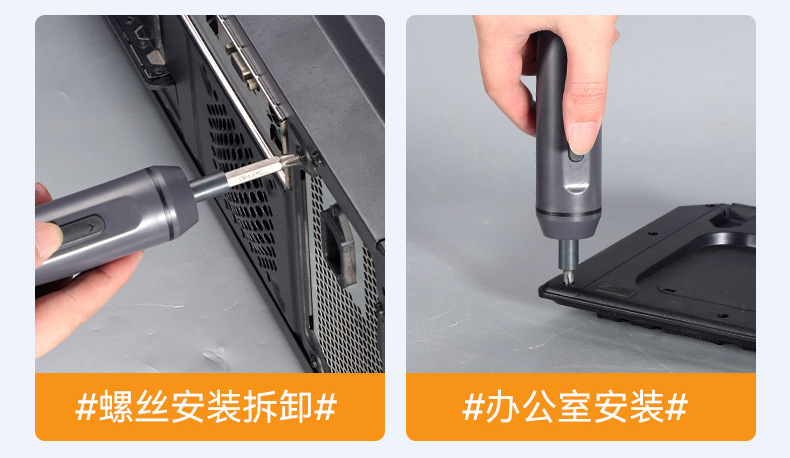 #螺丝安装拆卸#

#办公室安装#