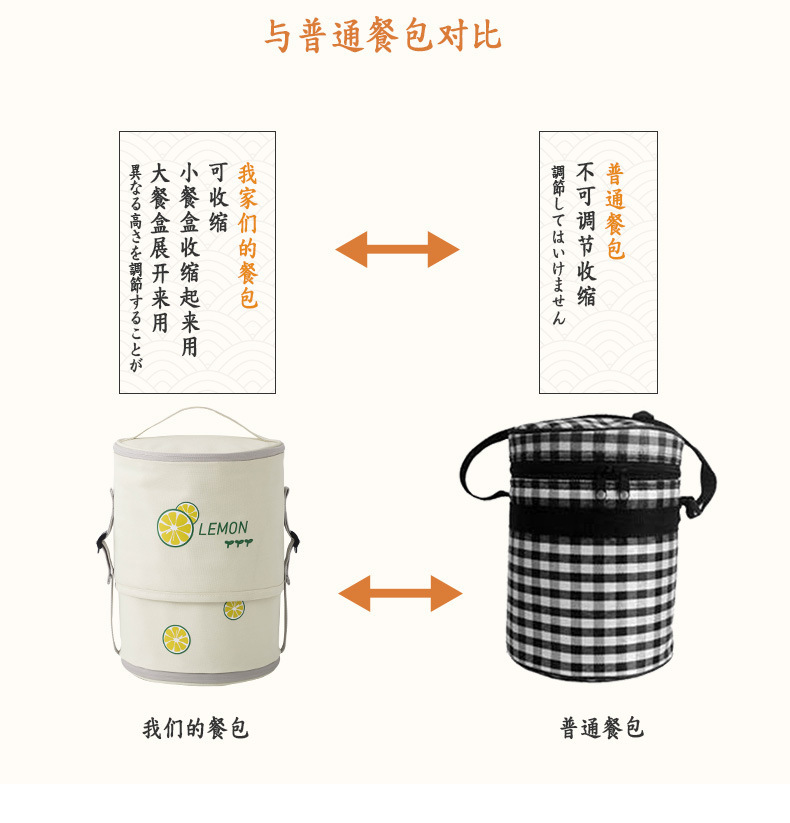 与普通餐包对比

我家们的餐包

可收缩

小餐盒收缩起来用

大餐盒展开来用

異なる高さを調節することが

普通餐包

不可调节收缩

調節してはいけません

LEMON

我们的餐包

普通餐包