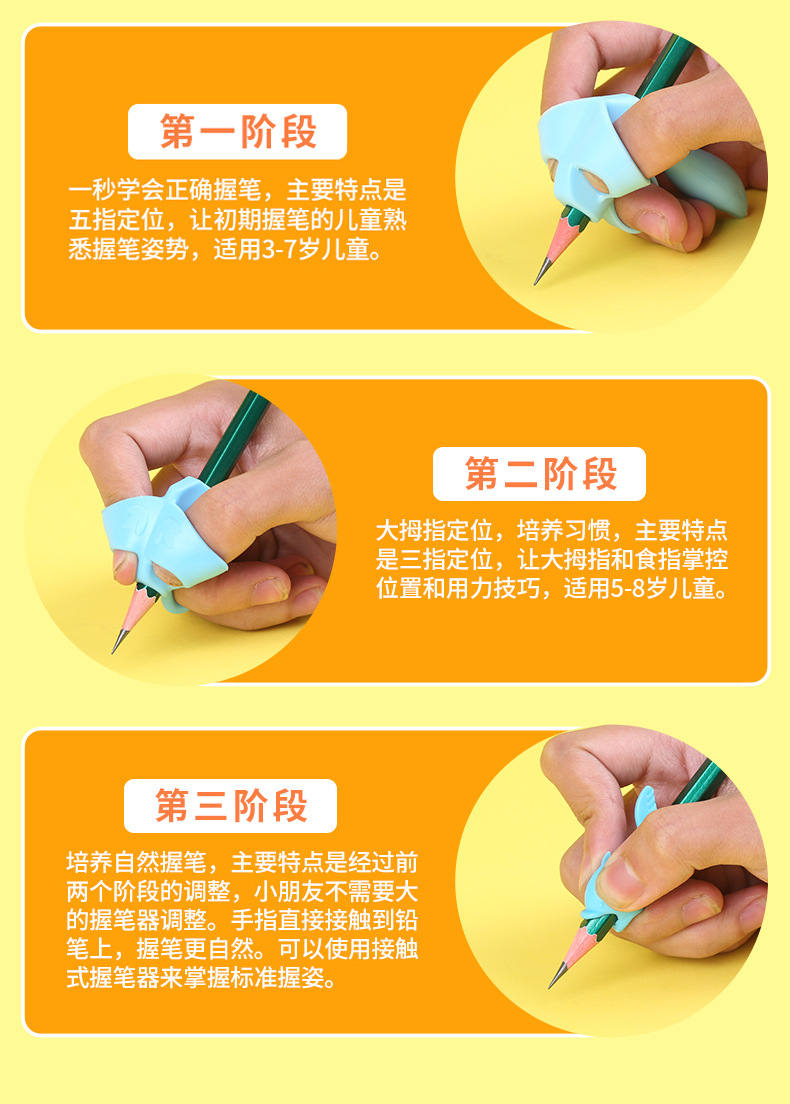 第一阶段

一秒学会正确握笔，主要特点是五指定位，让初期握笔的儿童熟悉握笔姿势，适用3-7岁儿童。

第二阶段

大拇指定位，培养习惯，主要特点是三指定位，让大拇指和食指掌控位置和用力技巧，适用5-8岁儿童。

第三阶段

培养自然握笔，主要特点是经过前两个阶段的调整，小朋友不需要大的握笔器调整。手指直接接触到铅笔上，握笔更自然。可以使用接触式握笔器来掌握标准握姿。