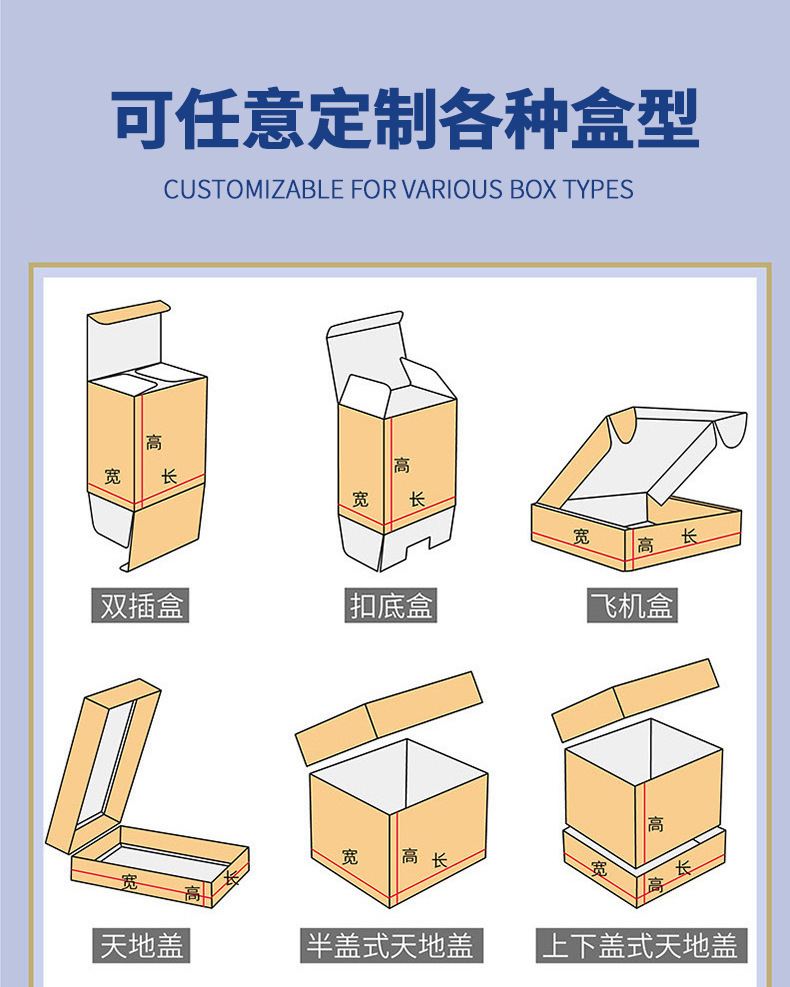 可任意定制各种盒型

CUSTOMIZABLE FOR VARIOUS BOX TYPES

高
宽 长
双插盒

高
宽 长
扣底盒

宽 高 长
飞机盒

宽 高 长
天地盖

宽 高 长
半盖式天地盖

高
宽 高 长
上下盖式天地盖