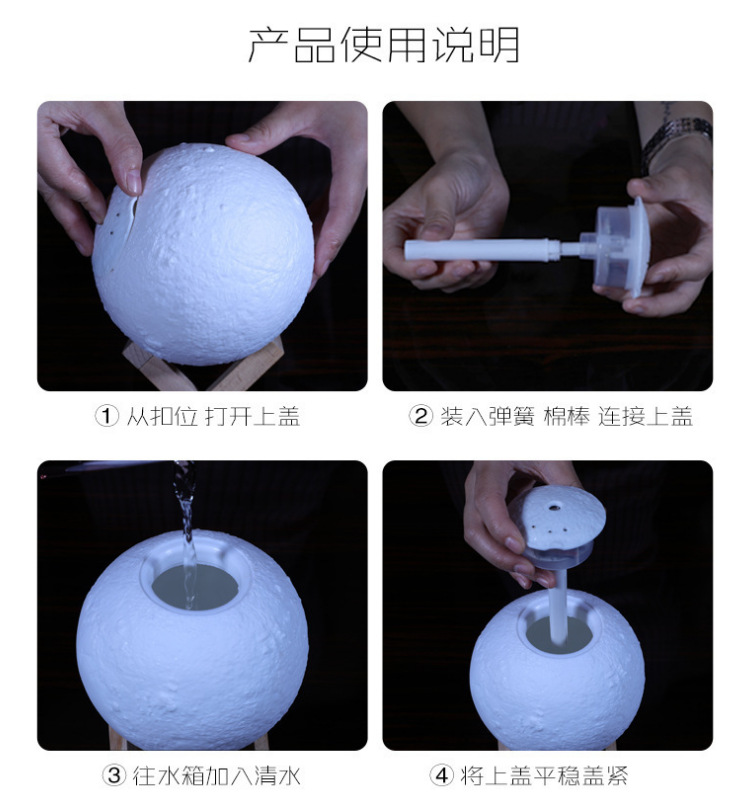 产品使用说明

① 从扣位 打开上盖

② 装入弹簧 棉棒 连接上盖

③ 往水箱加入清水

④ 将上盖平稳盖紧