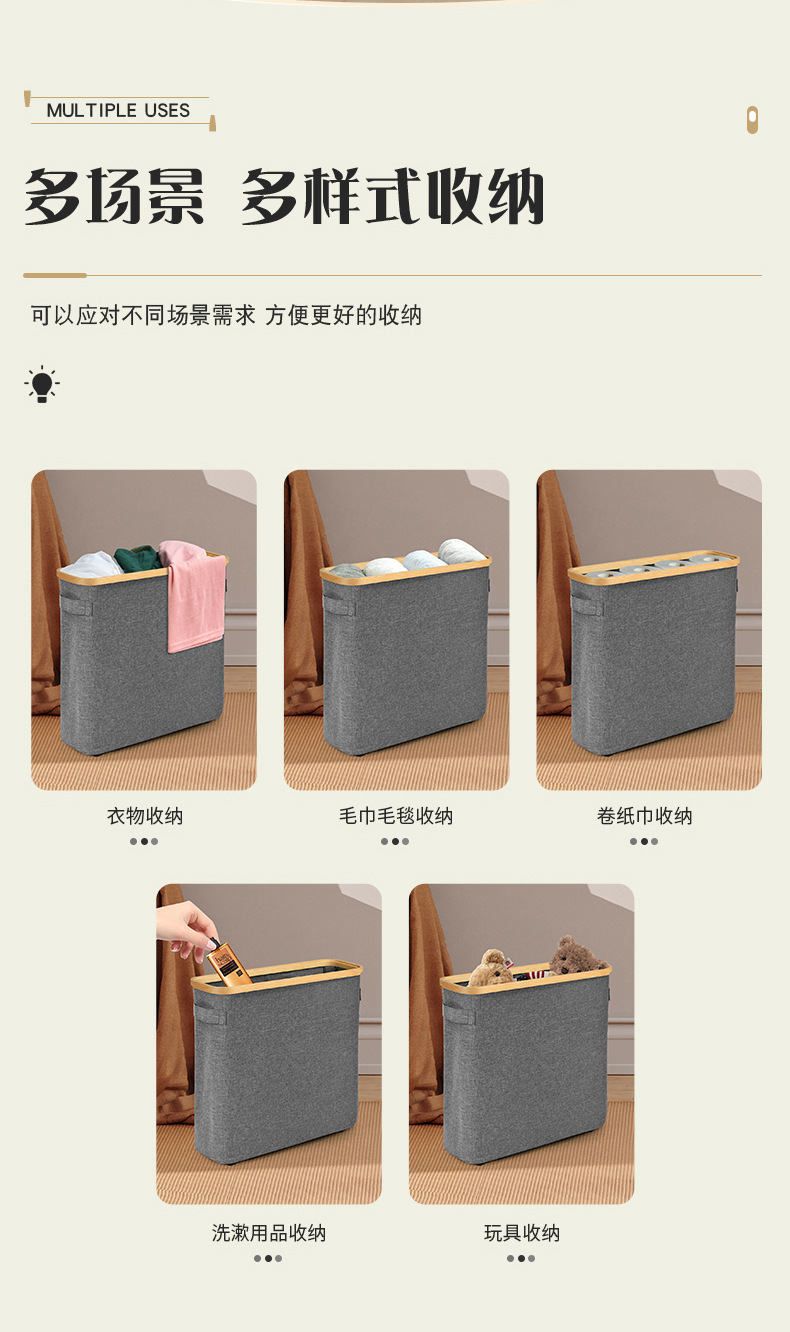 MULTIPLE USES

多场景 多样式收纳

可以应对不同场景需求 方便更好的收纳

衣物收纳

毛巾毛毯收纳

卷纸巾收纳

洗漱用品收纳

玩具收纳