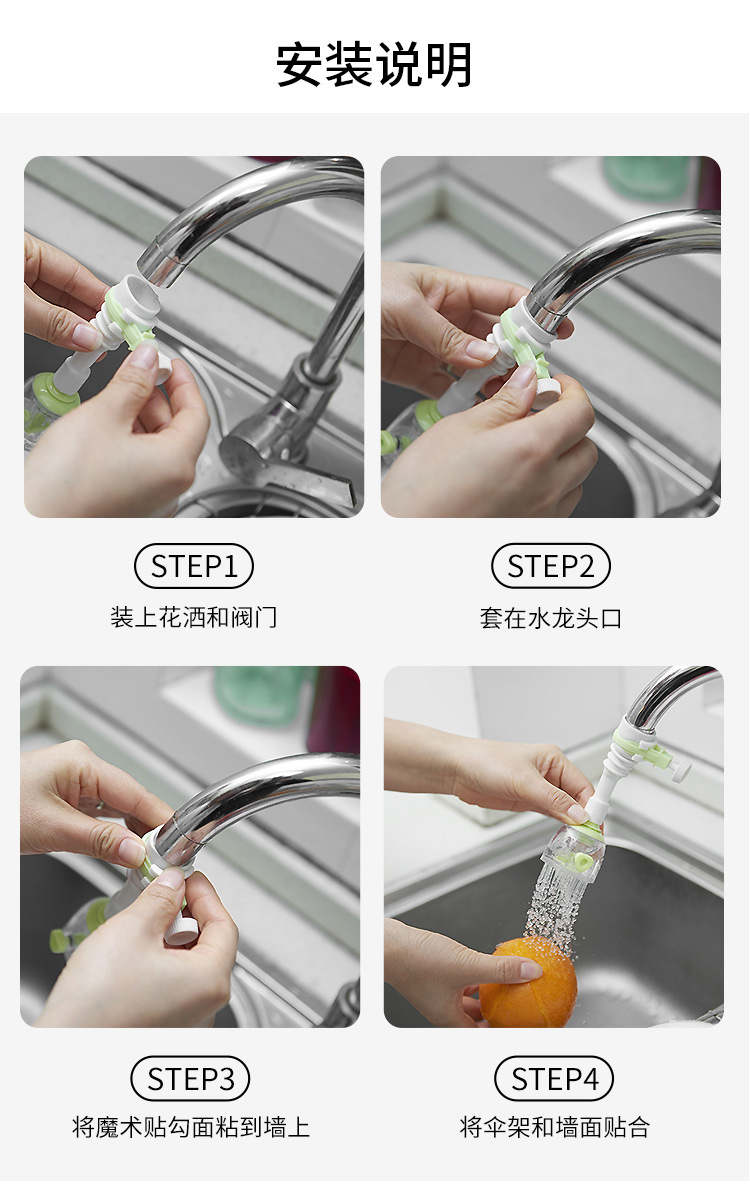 安装说明

STEP1
装上花洒和阀门

STEP2
套在水龙头口

STEP3
将魔术贴勾面粘到墙上

STEP4
将伞架和墙面贴合