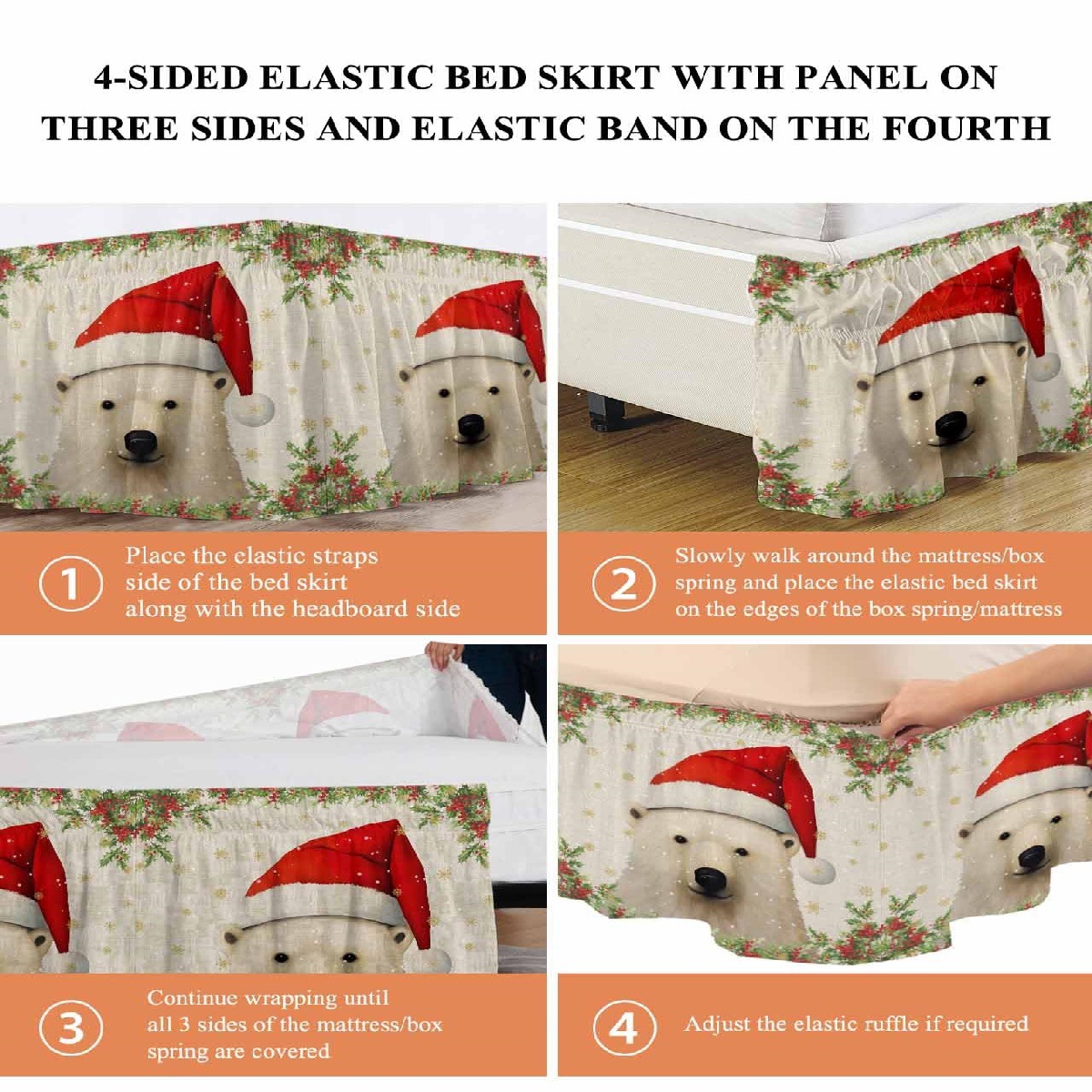 4-SIDED ELASTIC BED SKIRT WITH PANEL ON THREE SIDES AND ELASTIC BAND ON THE FOURTH

1 Place the elastic straps side of the bed skirt along with the headboard side

2 Slowly walk around the mattress/box spring and place the elastic bed skirt on the edges of the box spring/mattress

3 Continue wrapping until all 3 sides of the mattress/box spring are covered

4 Adjust the elastic ruffle if required