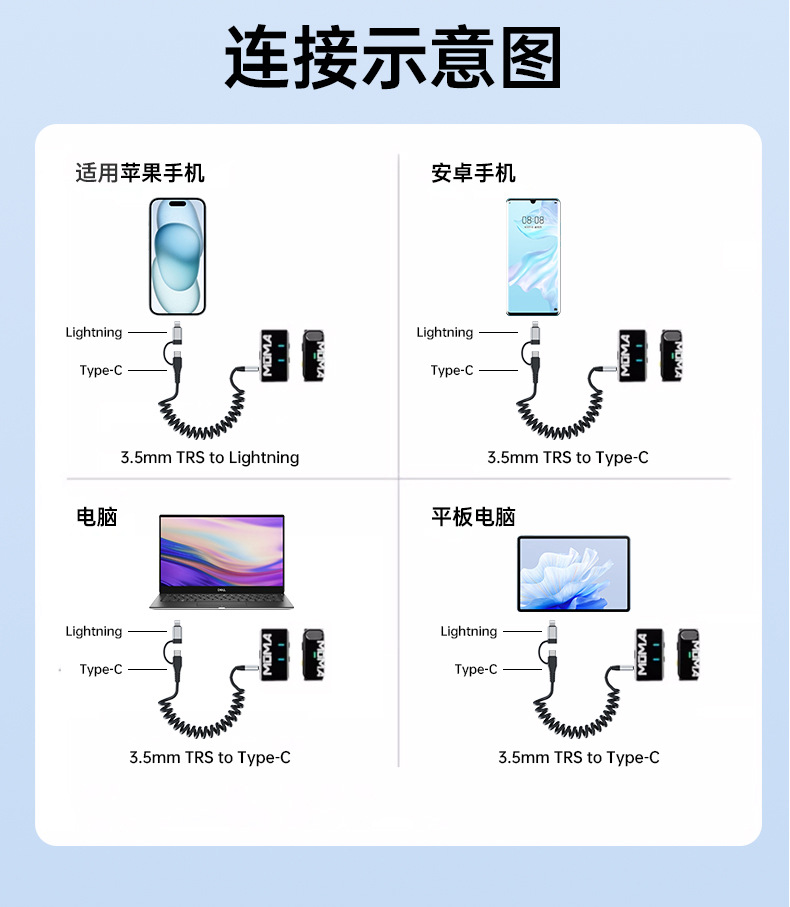 连接示意图

适用苹果手机

Lightning
Type-C
MOMA
MOMA
3.5mm TRS to Lightning

安卓手机

08:08
Lightning
Type-C
MOMA
MOMA
3.5mm TRS to Type-C

电脑

DELL
Lightning
Type-C
MOMA
MOMA
3.5mm TRS to Type-C

平板电脑

Lightning
Type-C
MOMA
MOMA
3.5mm TRS to Type-C