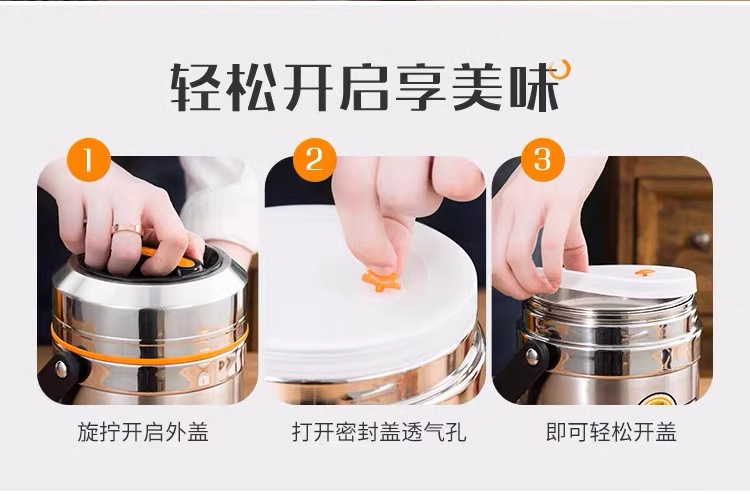 轻松开启享美味

1
旋拧开启外盖

2
打开密封盖透气孔

3
即可轻松开盖