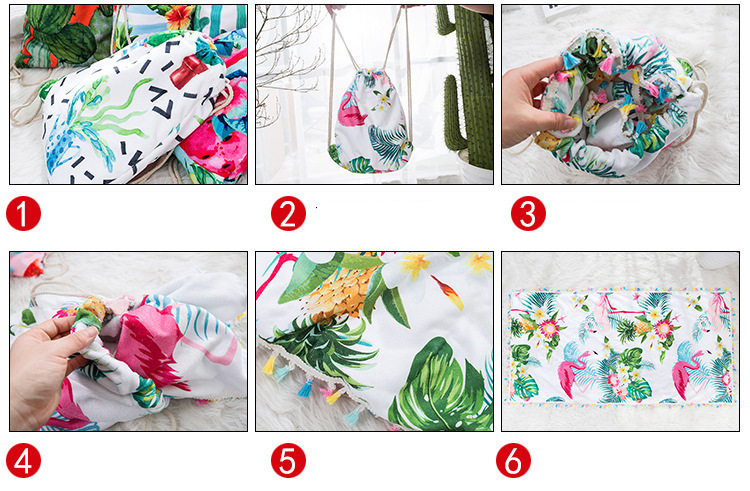 1

2

3

4

5

6