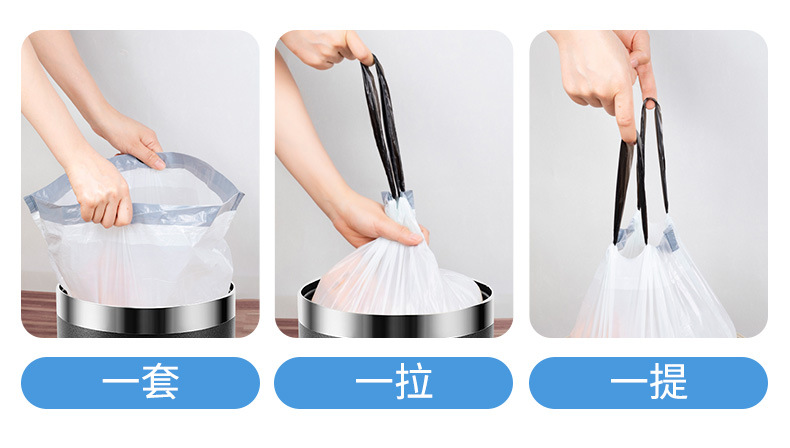 一套

一拉

一提