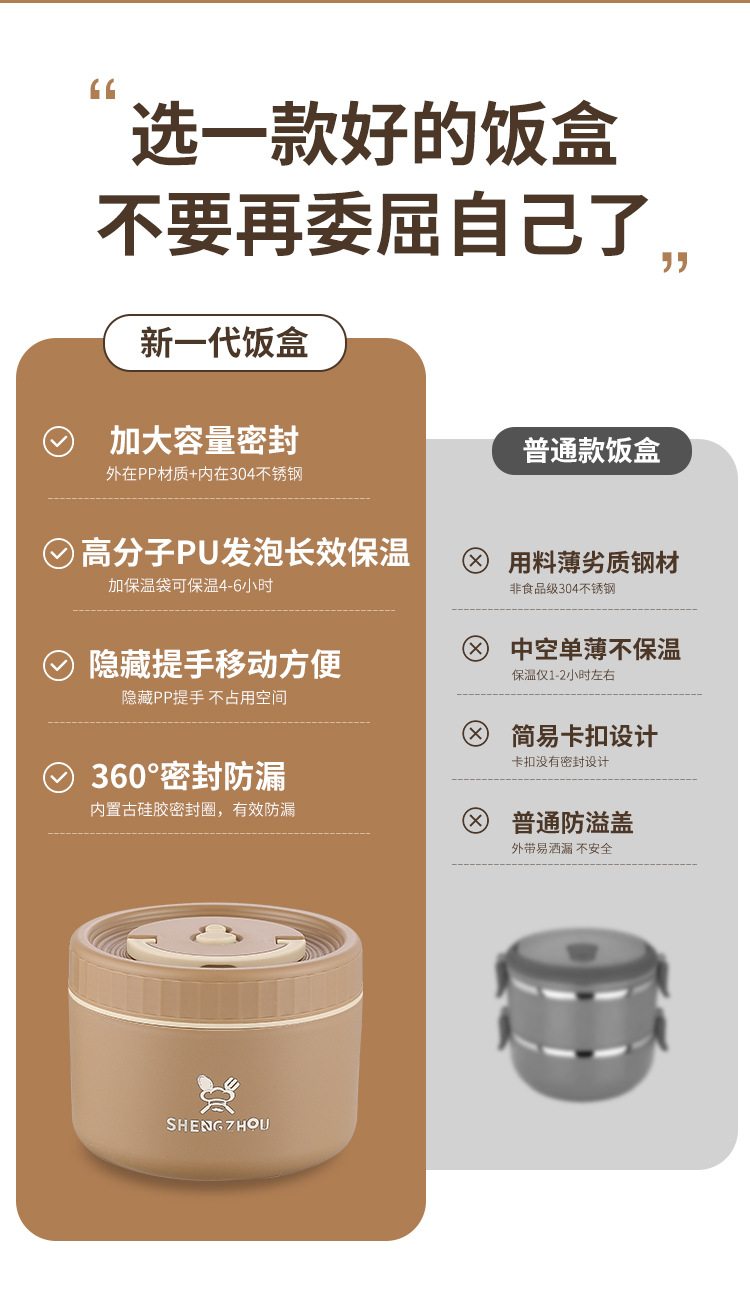 “选一款好的饭盒
不要再委屈自己了”

新一代饭盒

加大容量密封
外在PP材质+内在304不锈钢

高分子PU发泡长效保温
加保温袋可保温4-6小时

隐藏提手移动方便
隐藏PP提手 不占用空间

360°密封防漏
内置古硅胶密封圈，有效防漏

SHENGZHOU

普通款饭盒

用料薄劣质钢材
非食品级304不锈钢

中空单薄不保温
保温仅1-2小时左右

简易卡扣设计
卡扣没有密封设计

普通防溢盖
外带易洒漏 不安全