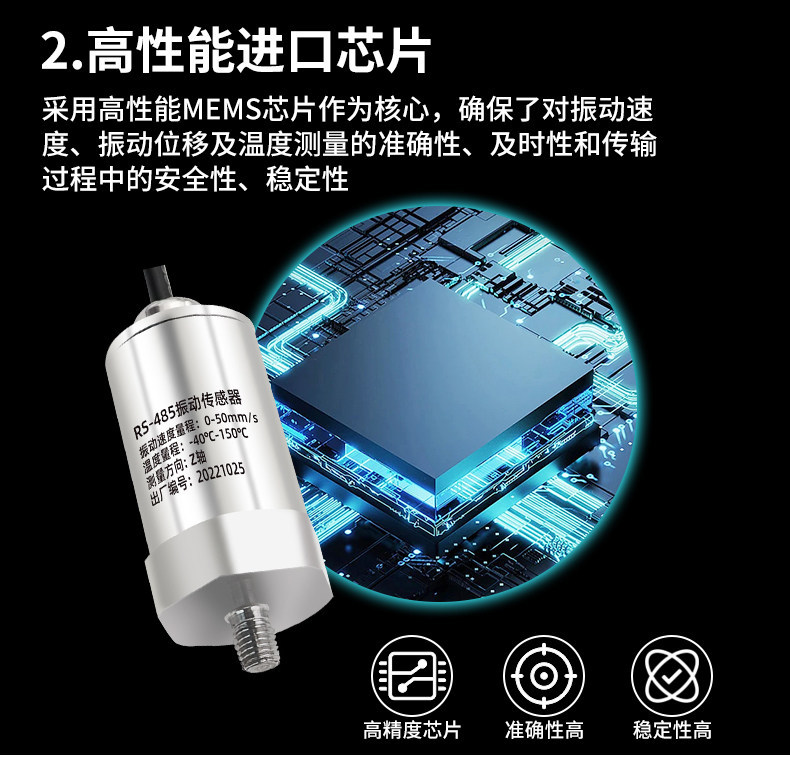 2.高性能进口芯片

采用高性能MEMS芯片作为核心，确保了对振动速度、振动位移及温度测量的准确性、及时性和传输过程中的安全性、稳定性

RS-485振动传感器
振动速度量程：0-50mm/s
温度量程：-40℃-150℃
测量方向：Z轴
出厂编号：20221025

高精度芯片
准确性高
稳定性高