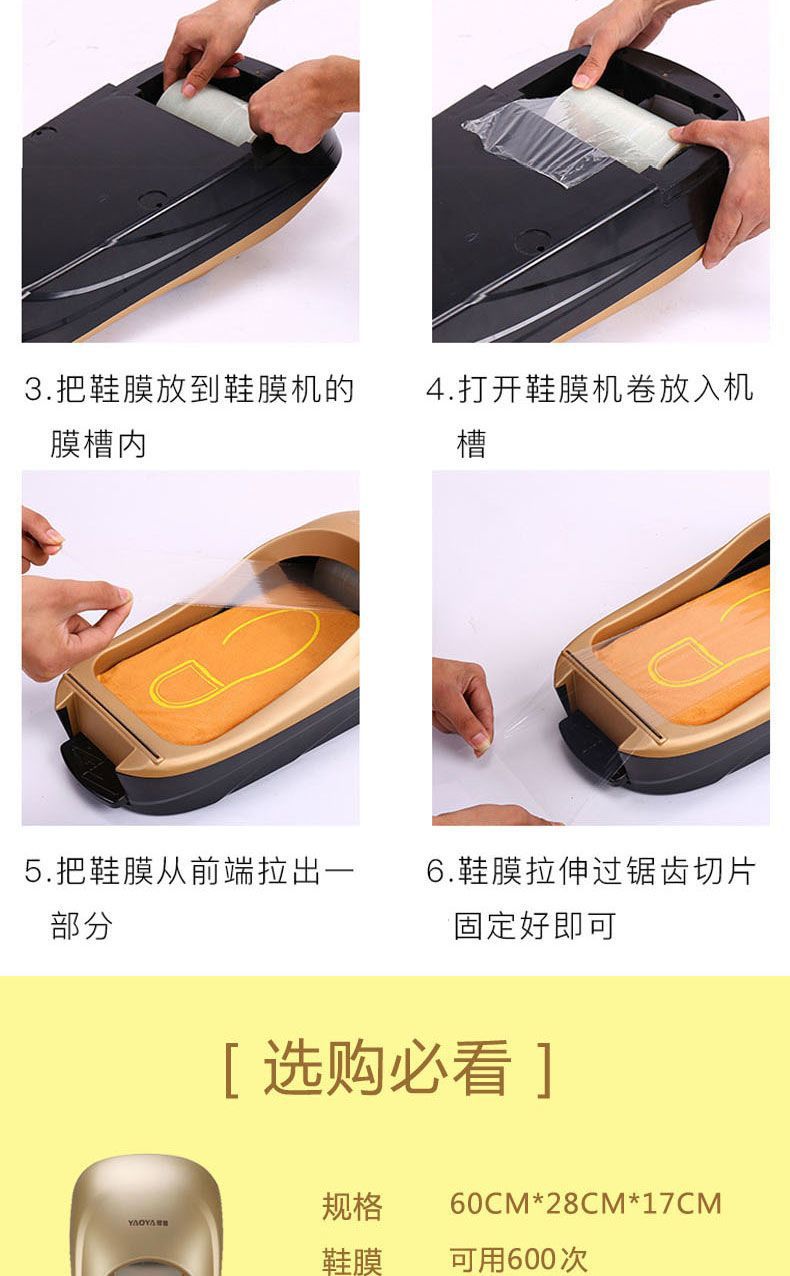 3.把鞋膜放到鞋膜机的膜槽内

4.打开鞋膜机卷放入机槽

5.把鞋膜从前端拉出一部分

6.鞋膜拉伸过锯齿切片固定好即可

[ 选购必看 ]

YAOYA

规格 60CM*28CM*17CM

鞋膜 可用600次