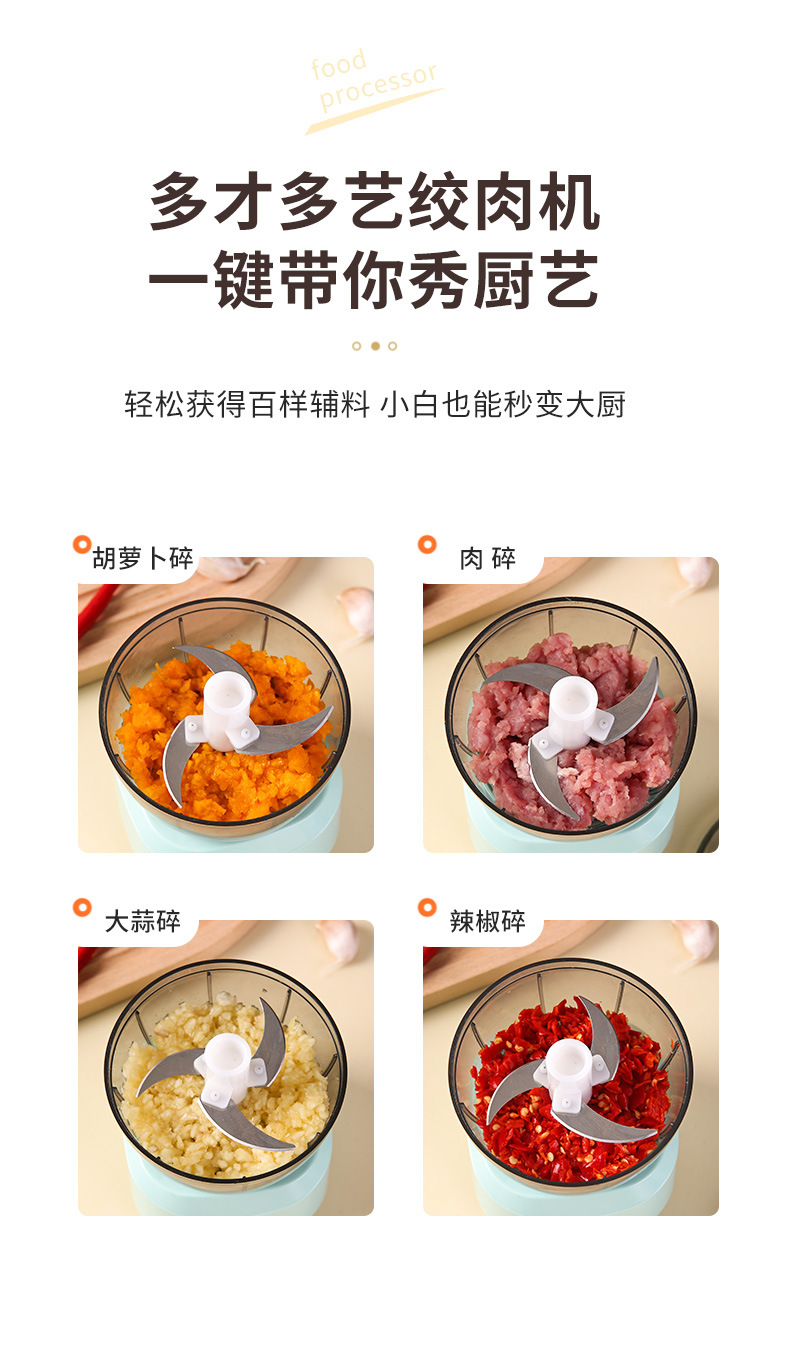 food processor

多才多艺绞肉机
一键带你秀厨艺

轻松获得百样辅料 小白也能秒变大厨

胡萝卜碎

肉 碎

大蒜碎

辣椒碎