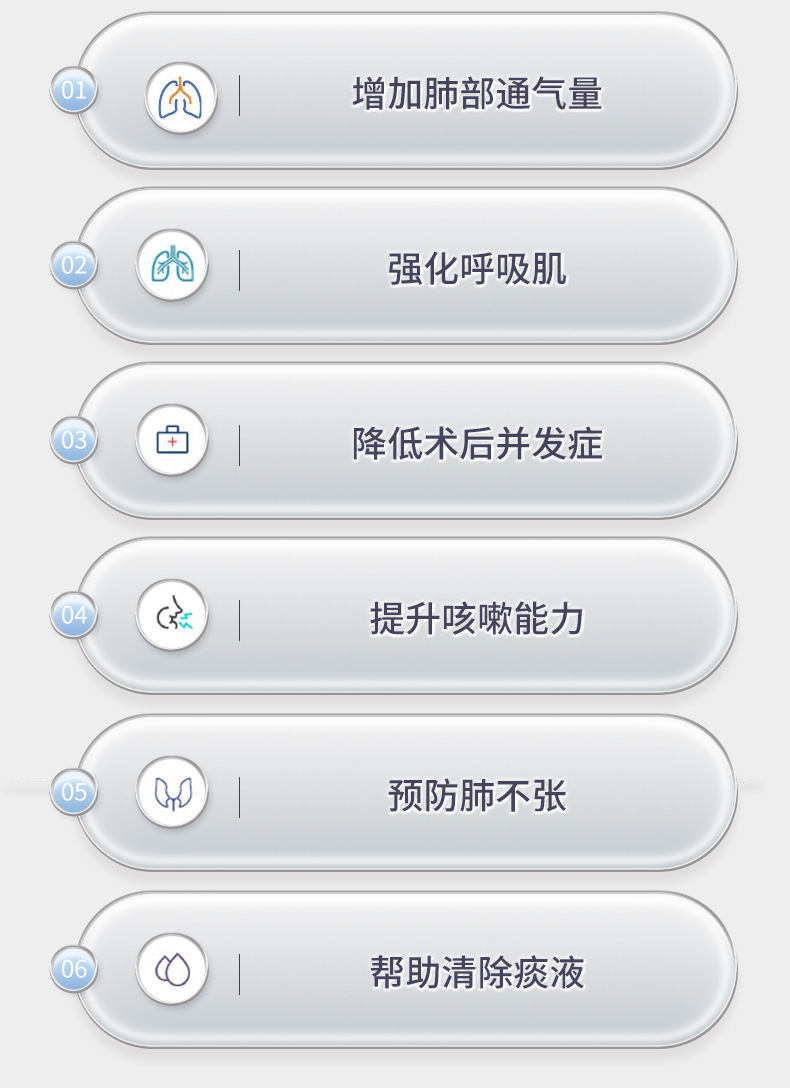 01

增加肺部通气量

02

强化呼吸肌

03

降低术后并发症

04

提升咳嗽能力

05

预防肺不张

06

帮助清除痰液