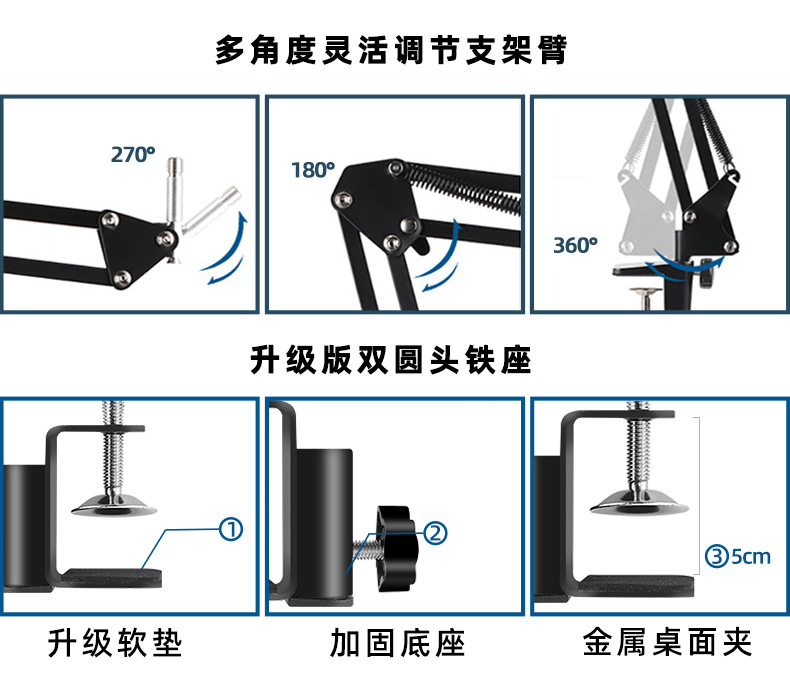 多角度灵活调节支架臂

270°

180°

360°

升级版双圆头铁座

①

②

③5cm

升级软垫

加固底座

金属桌面夹