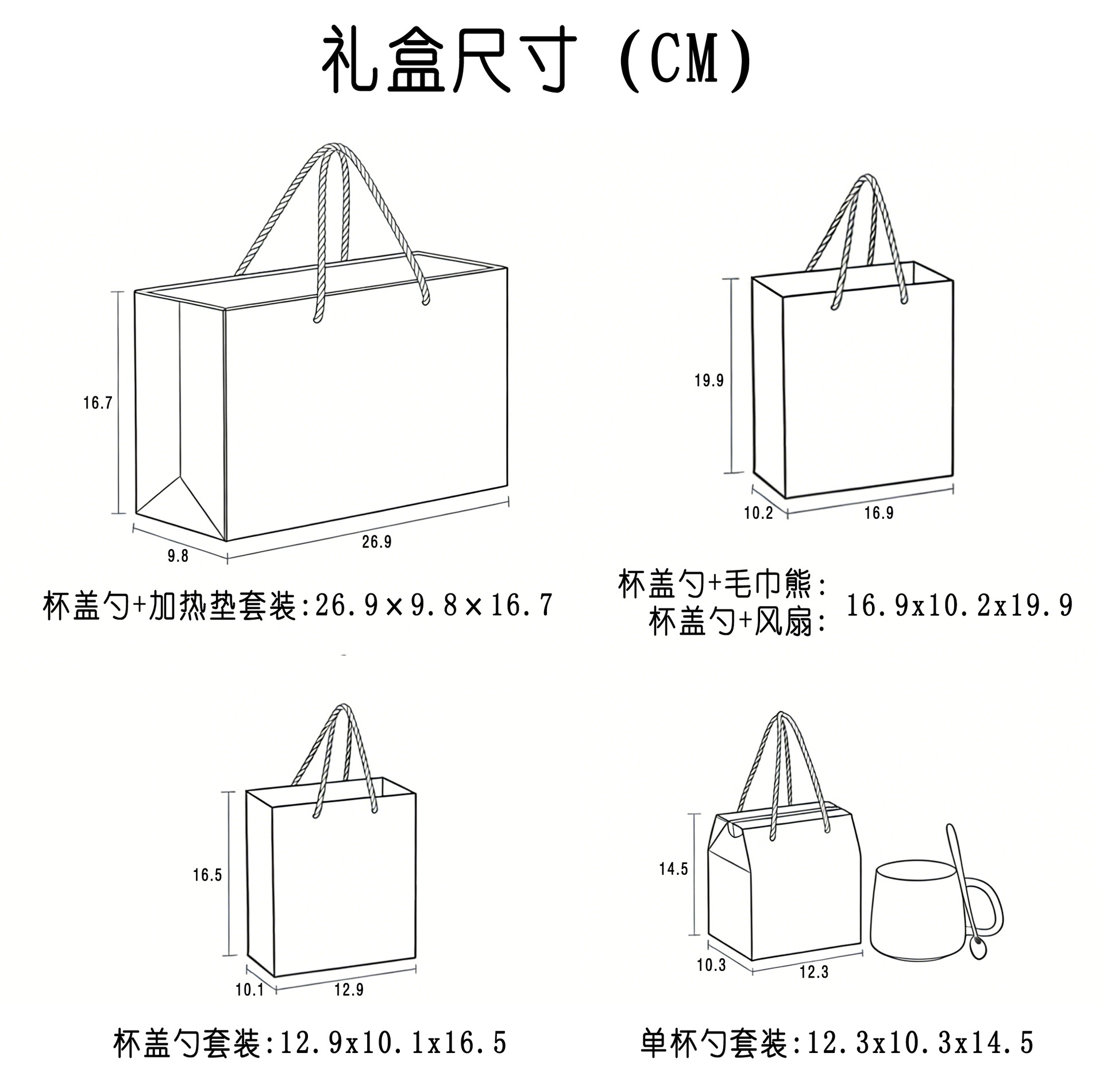 礼盒尺寸（CM）

16.7
9.8
26.9

杯盖勺+加热垫套装:26.9×9.8×16.7

19.9
10.2
16.9

杯盖勺+毛巾熊:
杯盖勺+风扇:
16.9x10.2x19.9

16.5
10.1
12.9

杯盖勺套装:12.9x10.1x16.5

14.5
10.3
12.3

单杯勺套装:12.3x10.3x14.5