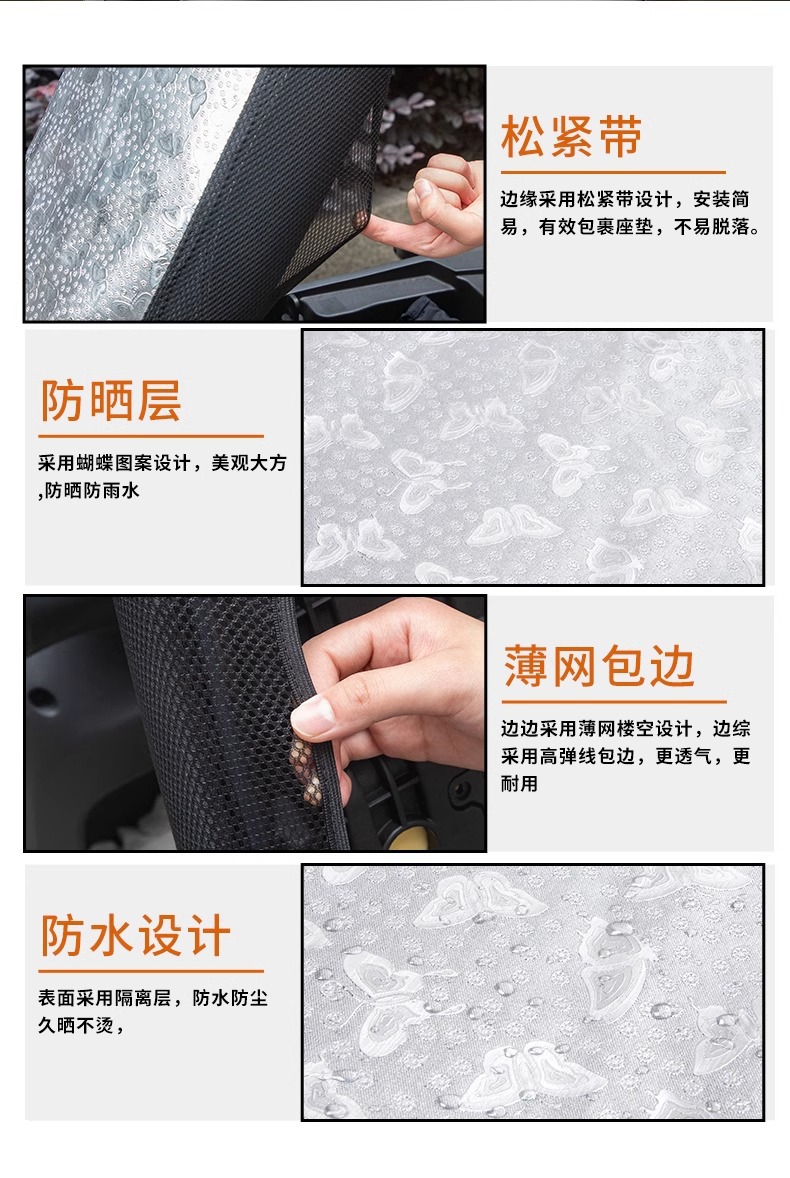 松紧带

边缘采用松紧带设计，安装简易，有效包裹座垫，不易脱落。

防晒层

采用蝴蝶图案设计，美观大方,防晒防雨水

薄网包边

边边采用薄网楼空设计，边综采用高弹线包边，更透气，更耐用

防水设计

表面采用隔离层，防水防尘久晒不烫，