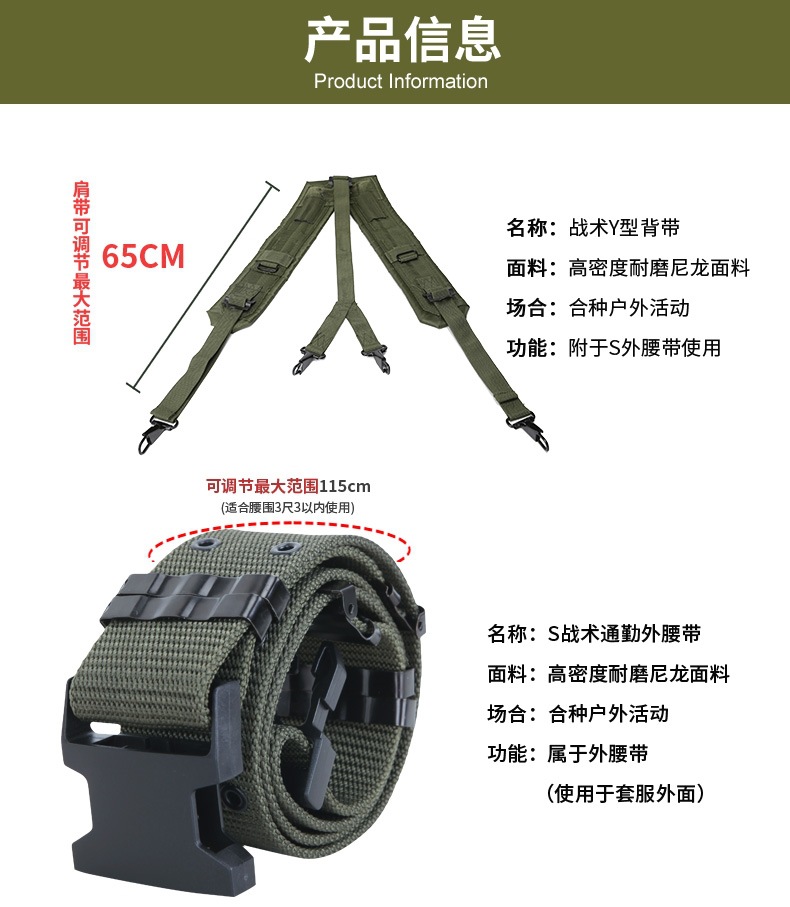 产品信息
Product Information

肩带可调节最大范围

65CM

名称：战术Y型背带

面料：高密度耐磨尼龙面料

场合：合种户外活动

功能：附于S外腰带使用

可调节最大范围115cm
(适合腰围3尺3以内使用)

名称：S战术通勤外腰带

面料：高密度耐磨尼龙面料

场合：合种户外活动

功能：属于外腰带

（使用于套服外面）