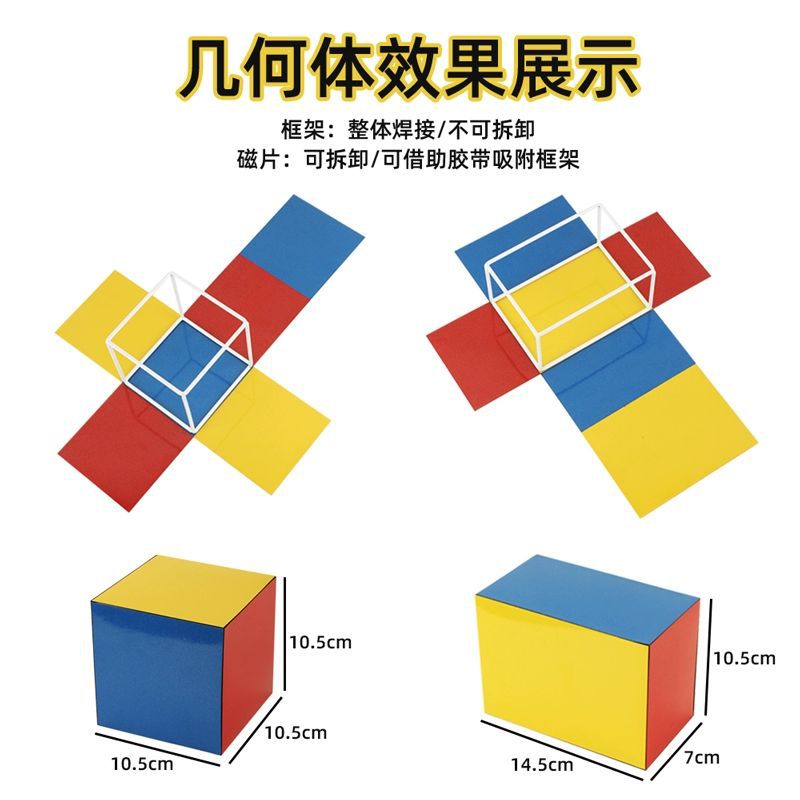 几何体效果展示

框架：整体焊接/不可拆卸
磁片：可拆卸/可借助胶带吸附框架

10.5cm
10.5cm
10.5cm

10.5cm
14.5cm
7cm