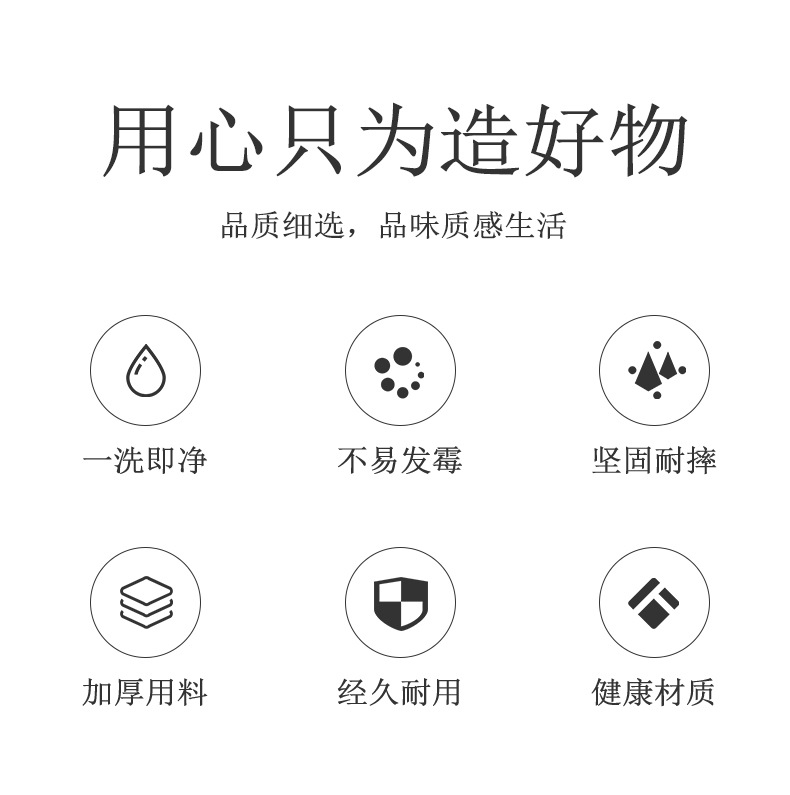 用心只为造好物

品质细选，品味质感生活

一洗即净

不易发霉

坚固耐摔

加厚用料

经久耐用

健康材质