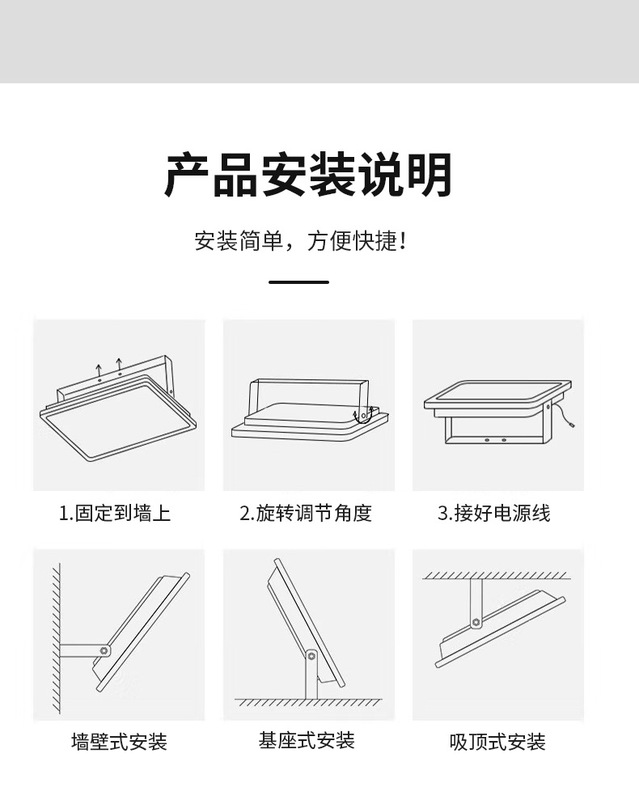 产品安装说明

安装简单，方便快捷！

1.固定到墙上

2.旋转调节角度

3.接好电源线

墙壁式安装

基座式安装

吸顶式安装