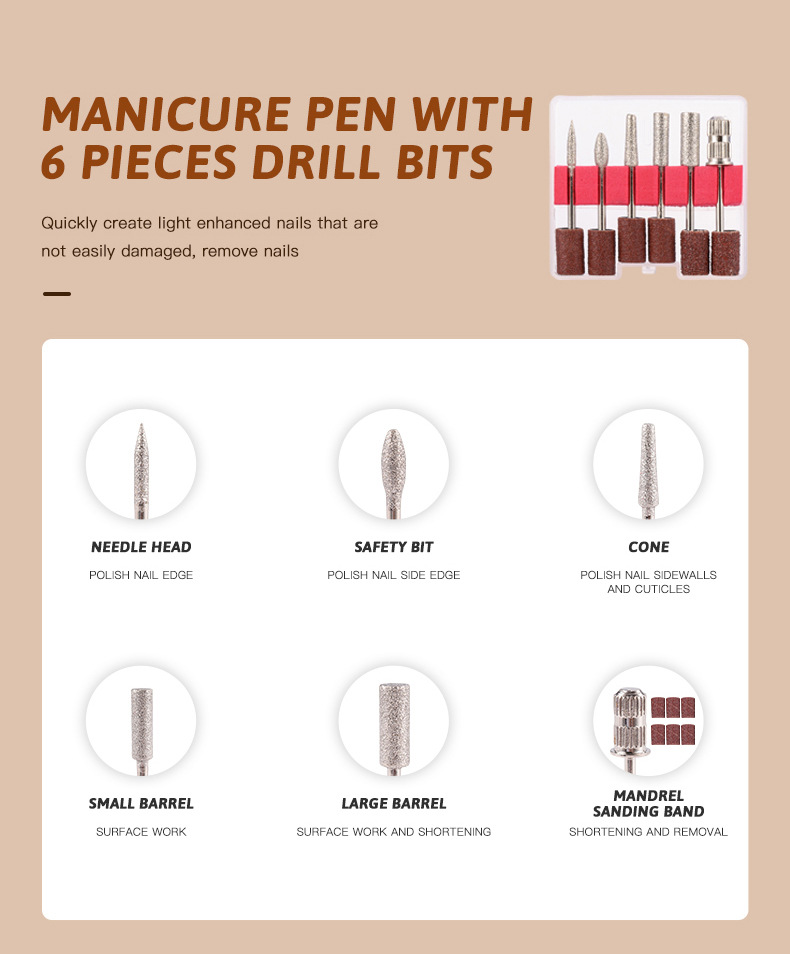 MANICURE PEN WITH 6 PIECES DRILL BITS

Quickly create light enhanced nails that are not easily damaged, remove nails

NEEDLE HEAD
POLISH NAIL EDGE

SAFETY BIT
POLISH NAIL SIDE EDGE

CONE
POLISH NAIL SIDEWALLS AND CUTICLES

SMALL BARREL
SURFACE WORK

LARGE BARREL
SURFACE WORK AND SHORTENING

MANDREL SANDING BAND
SHORTENING AND REMOVAL