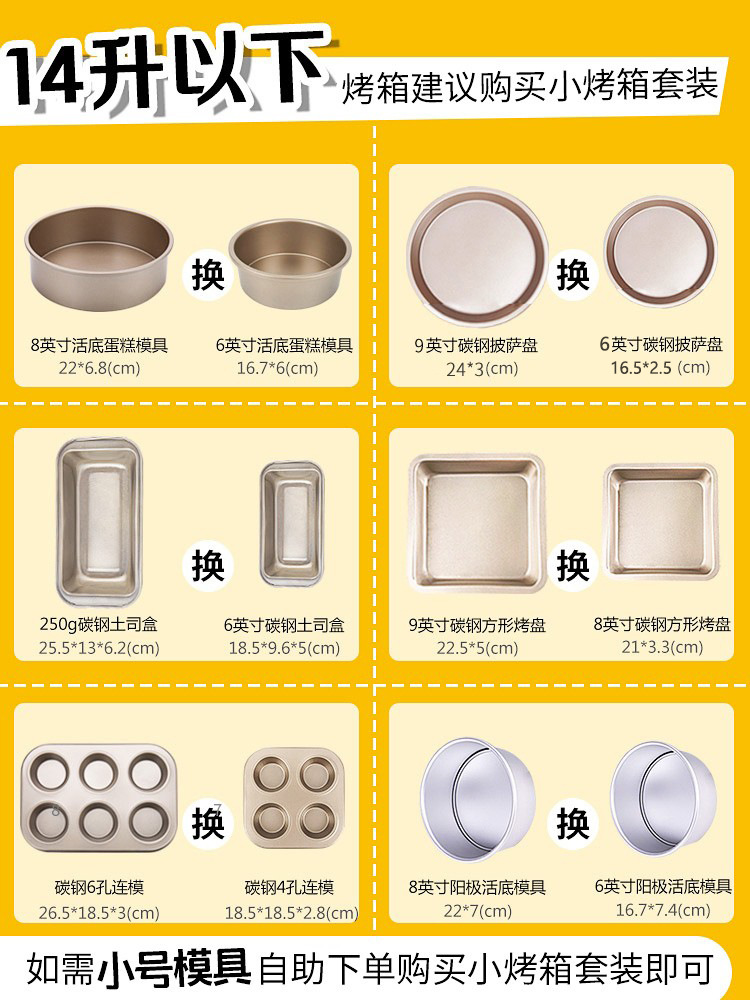 14升以下 烤箱建议购买小烤箱套装

8英寸活底蛋糕模具
22*6.8(cm)

换

6英寸活底蛋糕模具
16.7*6(cm)

9英寸碳钢披萨盘
24*3(cm)

换

6英寸碳钢披萨盘
16.5*2.5 (cm)

250g碳钢土司盒
25.5*13*6.2(cm)

换

6英寸碳钢土司盒
18.5*9.6*5(cm)

9英寸碳钢方形烤盘
22.5*5(cm)

换

8英寸碳钢方形烤盘
21*3.3(cm)

碳钢6孔连模
26.5*18.5*3(cm)

换

碳钢4孔连模
18.5*18.5*2.8(cm)

8英寸阳极活底模具
22*7(cm)

换

6英寸阳极活底模具
16.7*7.4(cm)

如需小号模具自助下单购买小烤箱套装即可