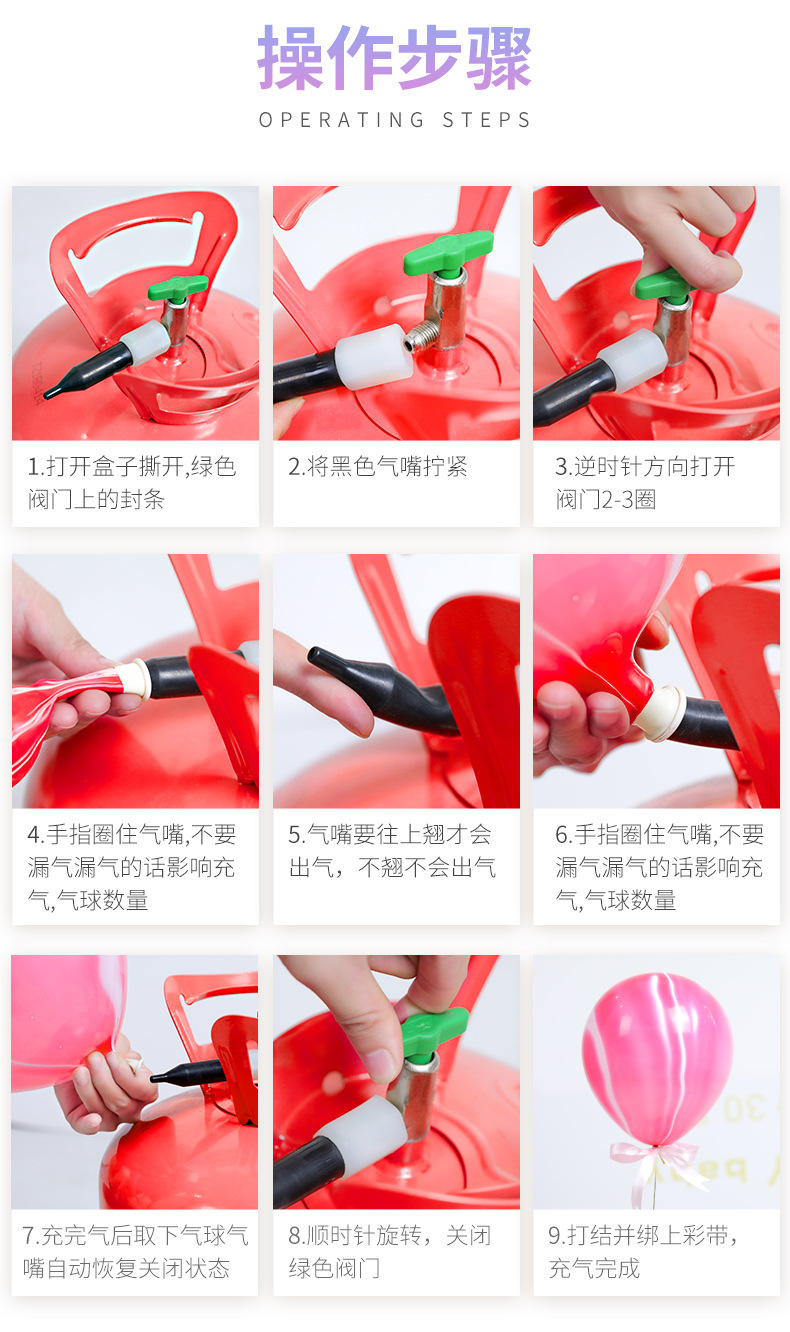 操作步骤
OPERATING STEPS

1.打开盒子撕开,绿色阀门上的封条

2.将黑色气嘴拧紧

3.逆时针方向打开阀门2-3圈

4.手指圈住气嘴,不要漏气漏气的话影响充气,气球数量

5.气嘴要往上翘才会出气，不翘不会出气

6.手指圈住气嘴,不要漏气漏气的话影响充气,气球数量

7.充完气后取下气球气嘴自动恢复关闭状态

8.顺时针旋转，关闭绿色阀门

9.打结并绑上彩带，充气完成