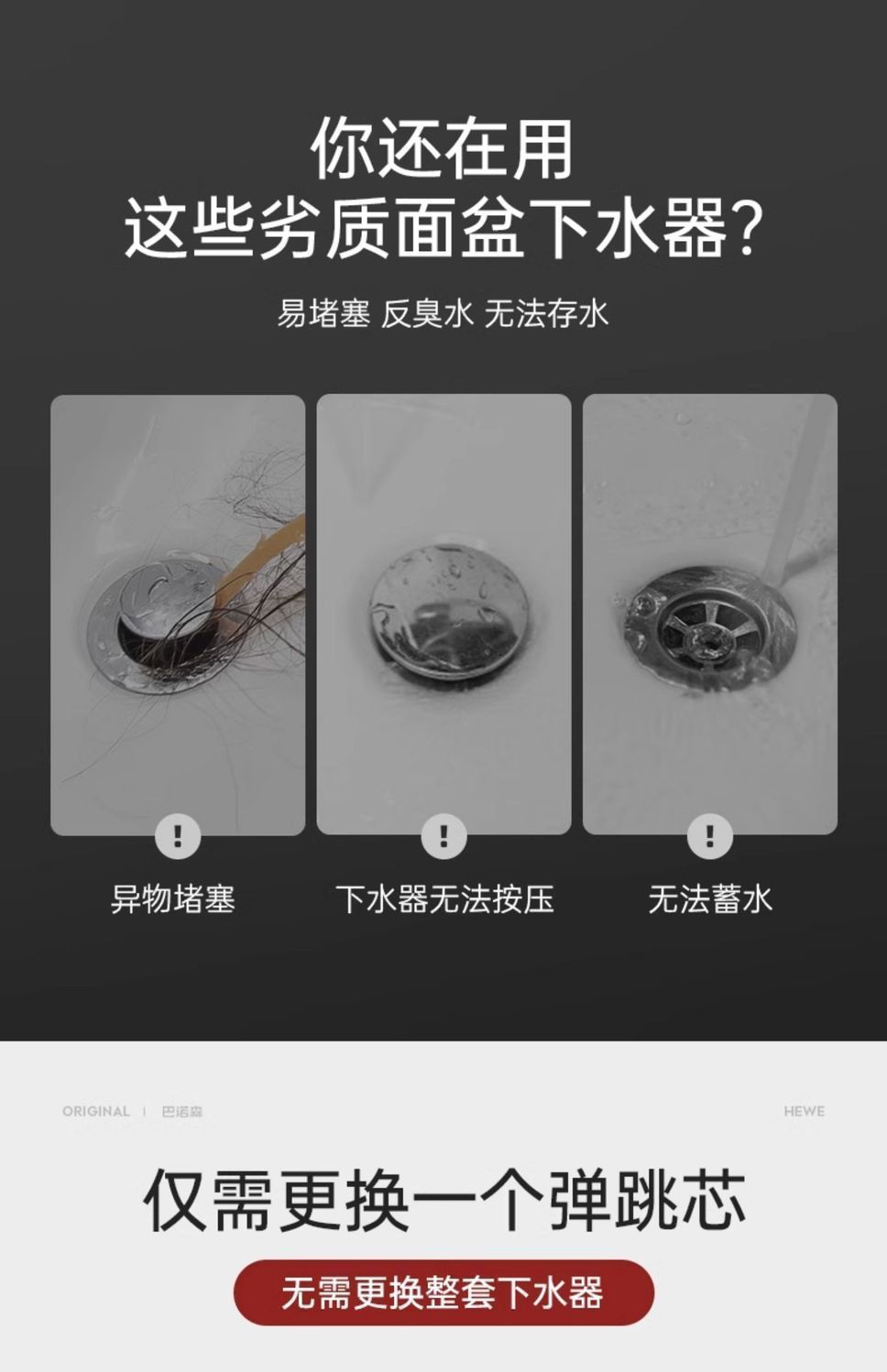 你还在用
这些劣质面盆下水器？

易堵塞 反臭水 无法存水

!
异物堵塞

!
下水器无法按压

!
无法蓄水

ORIGINAL | 巴诺森 HEWE

仅需更换一个弹跳芯

无需更换整套下水器