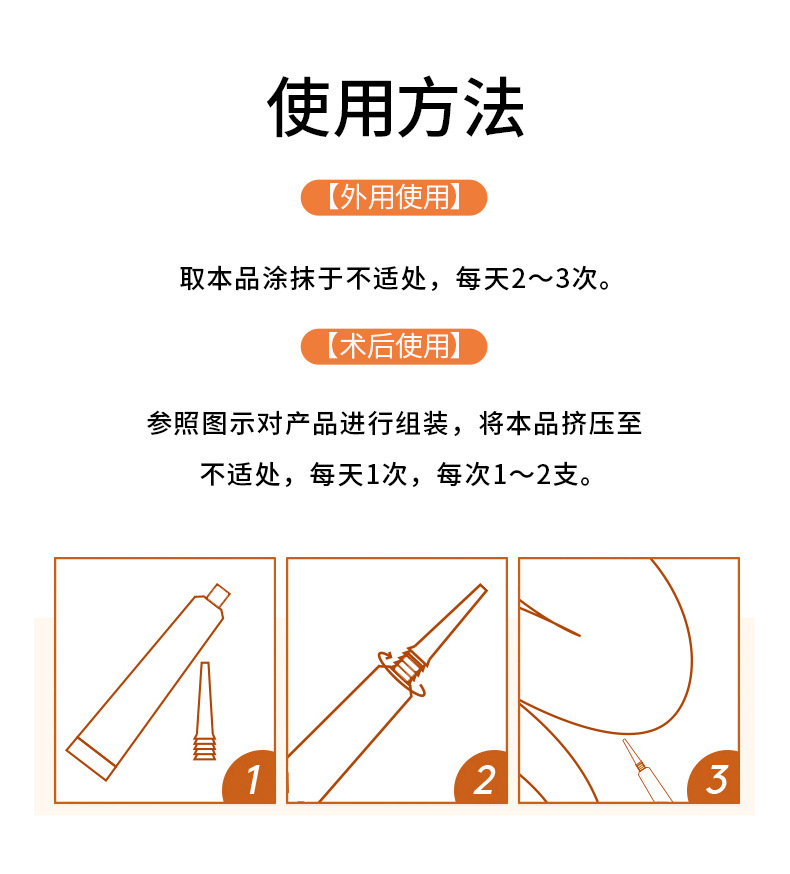 使用方法

【外用使用】

取本品涂抹于不适处，每天2～3次。

【术后使用】

参照图示对产品进行组装，将本品挤压至不适处，每天1次，每次1～2支。

1

2

3