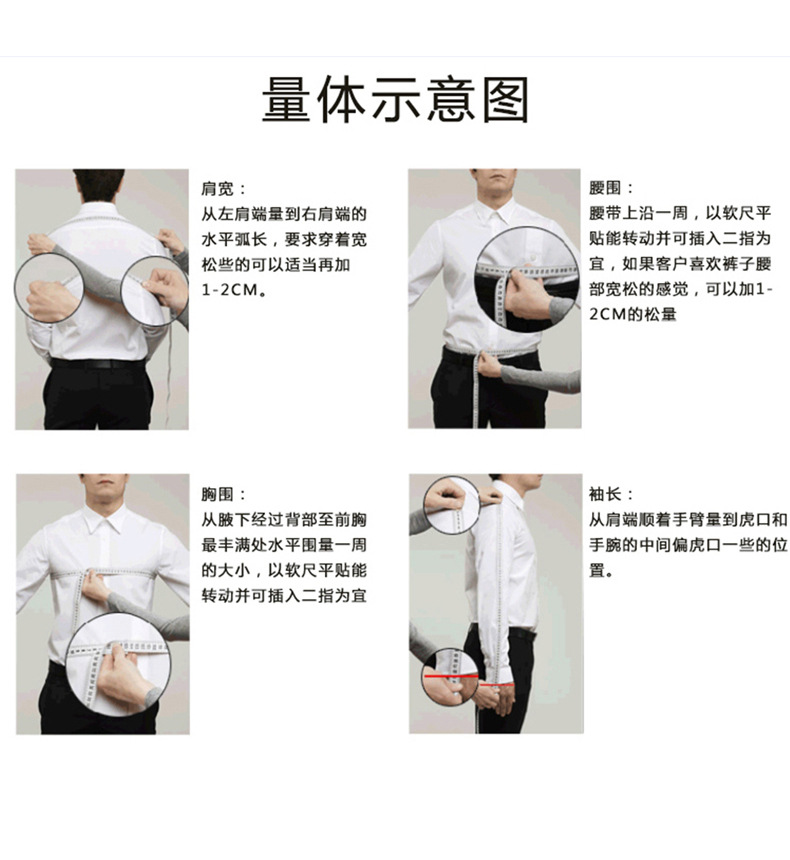 量体示意图

肩宽：
从左肩端量到右肩端的水平弧长，要求穿着宽松些的可以适当再加1-2CM。

腰围：
腰带上沿一周，以软尺平贴能转动并可插入二指为宜，如果客户喜欢裤子腰部宽松的感觉，可以加1-2CM的松量

胸围：
从腋下经过背部至前胸最丰满处水平围量一周的大小，以软尺平贴能转动并可插入二指为宜

袖长：
从肩端顺着手臂量到虎口和手腕的中间偏虎口一些的位置。