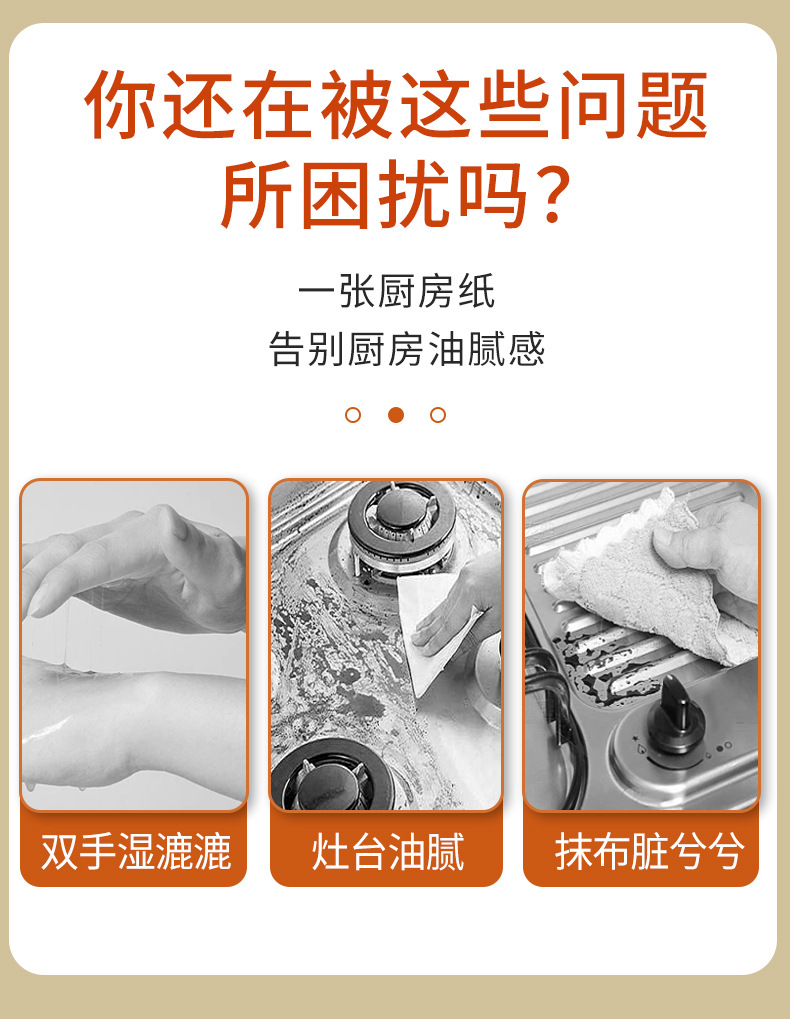 你还在被这些问题所困扰吗?

一张厨房纸
告别厨房油腻感

双手湿漉漉

灶台油腻

抹布脏兮兮