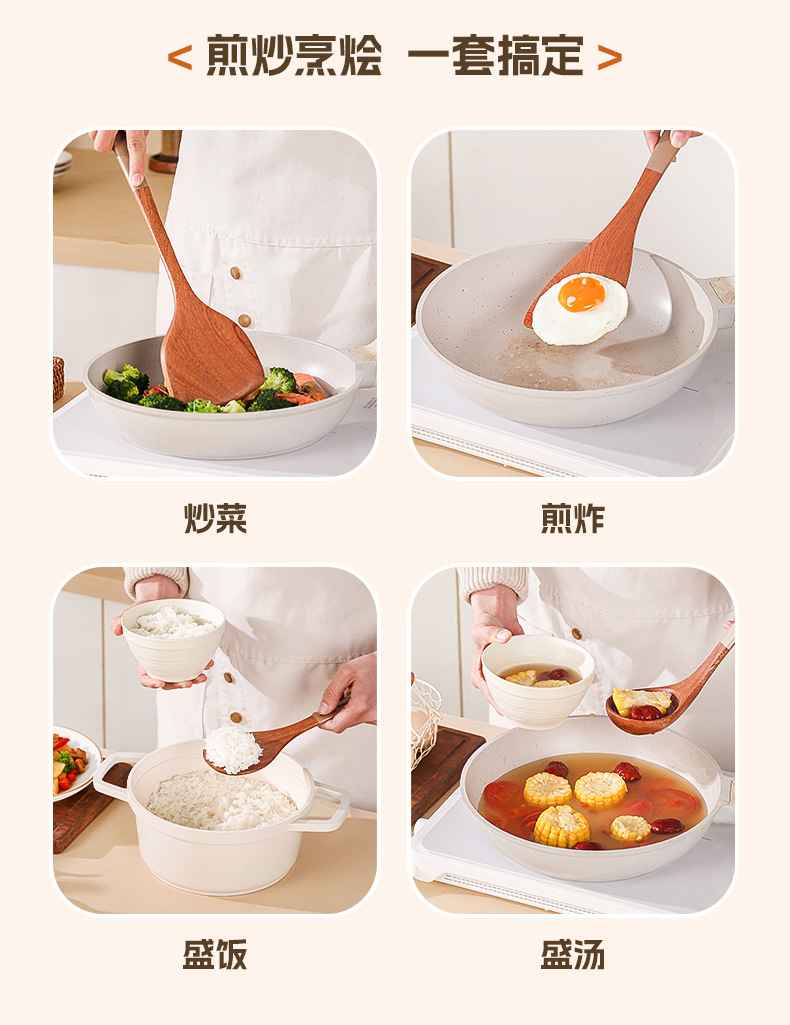 < 煎炒烹烩 一套搞定 >

炒菜

煎炸

盛饭

盛汤