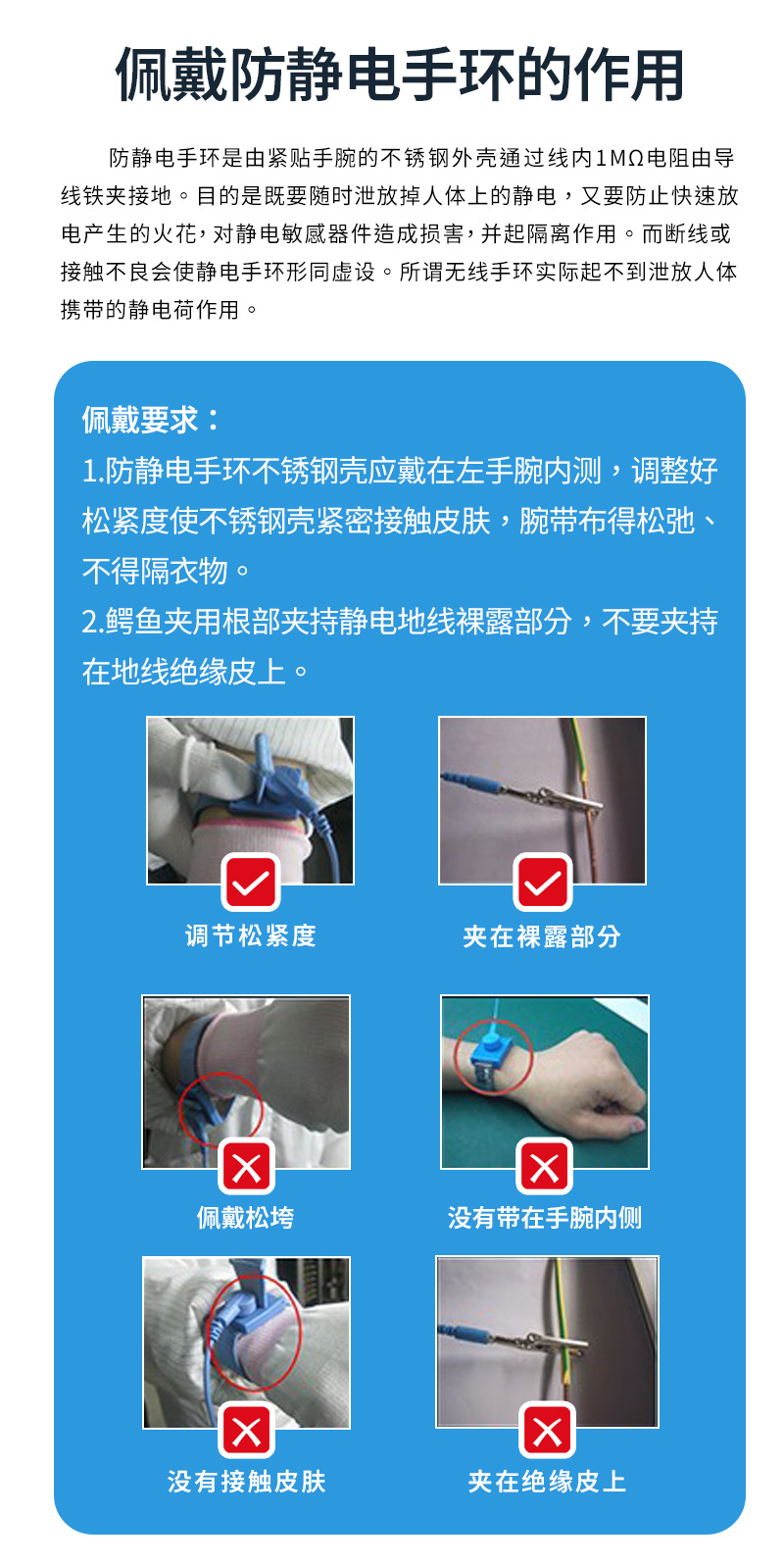 佩戴防静电手环的作用

防静电手环是由紧贴手腕的不锈钢外壳通过线内1MΩ电阻由导线铁夹接地。目的是既要随时泄放掉人体上的静电，又要防止快速放电产生的火花，对静电敏感器件造成损害，并起隔离作用。而断线或接触不良会使静电手环形同虚设。所谓无线手环实际起不到泄放人体携带的静电荷作用。

佩戴要求：
1.防静电手环不锈钢壳应戴在左手腕内测，调整好松紧度使不锈钢壳紧密接触皮肤，腕带布得松弛、不得隔衣物。
2.鳄鱼夹用根部夹持静电地线裸露部分，不要夹持在地线绝缘皮上。

调节松紧度

夹在裸露部分

佩戴松垮

没有带在手腕内侧

没有接触皮肤

夹在绝缘皮上