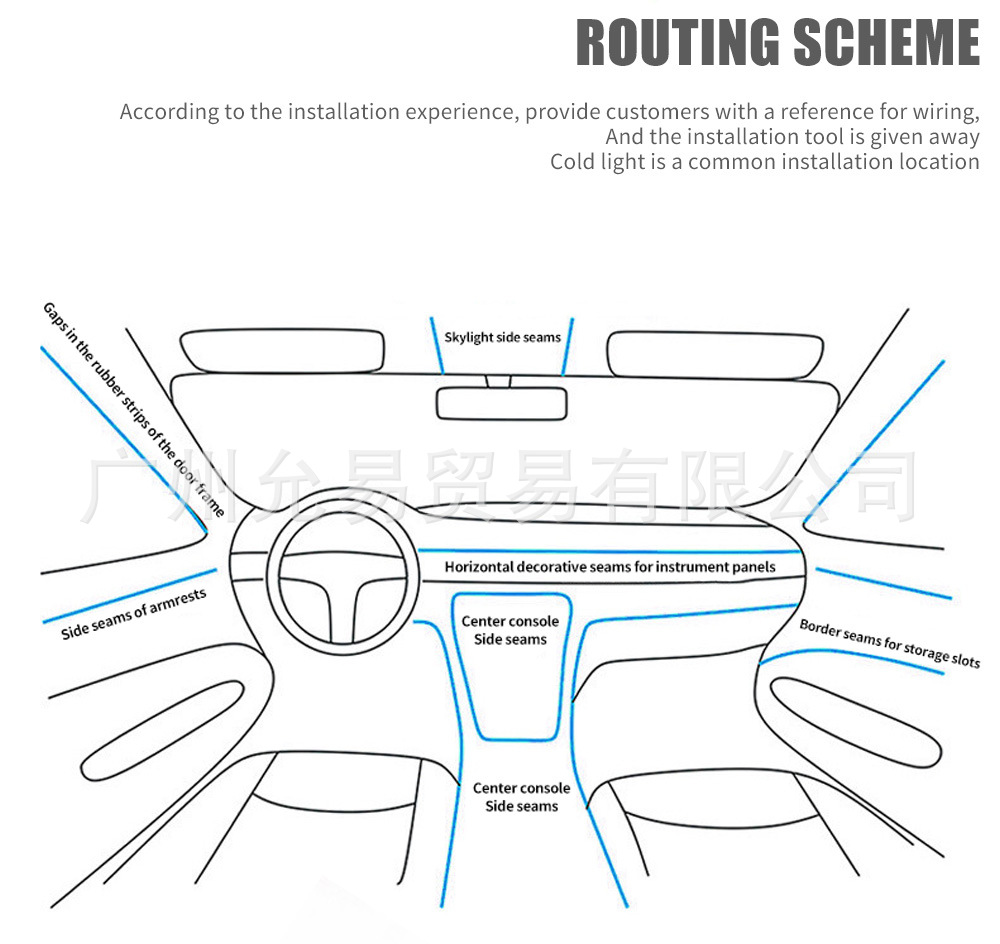 ROUTING SCHEME

According to the installation experience, provide customers with a reference for wiring,
And the installation tool is given away
Cold light is a common installation location

Gaps in the rubber strips of the door frame

Skylight side seams

广州允易贸易有限公司

Horizontal decorative seams for instrument panels

Side seams of armrests

Center console
Side seams

Border seams for storage slots

Center console
Side seams