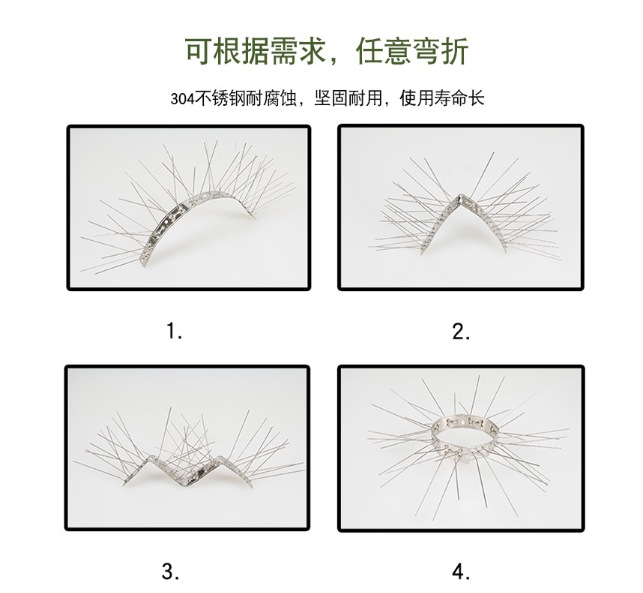 可根据需求，任意弯折

304不锈钢耐腐蚀，坚固耐用，使用寿命长

1.

2.

3.

4.