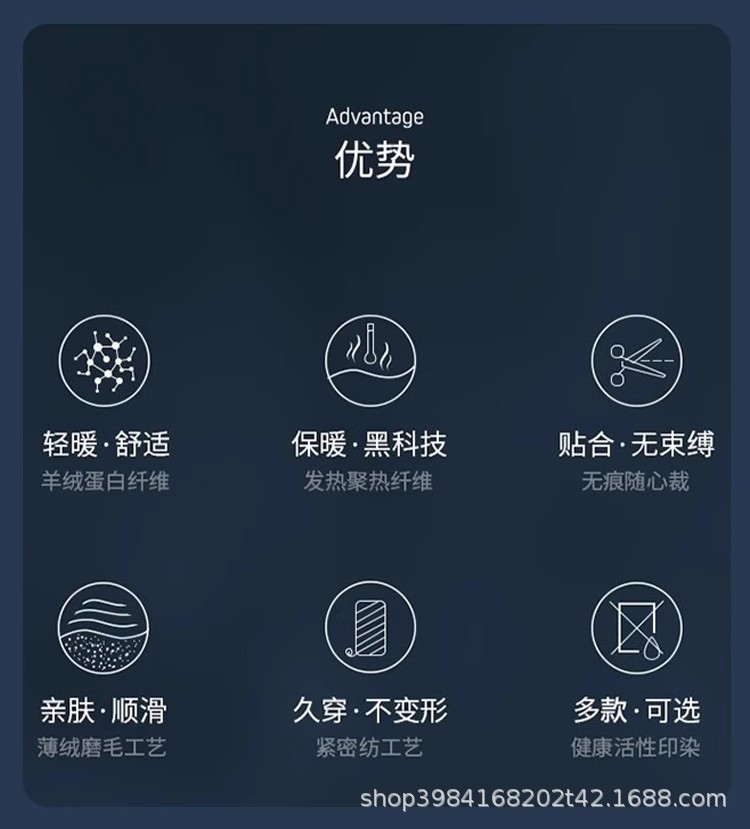 Advantage
优势

轻暖·舒适
羊绒蛋白纤维

保暖·黑科技
发热聚热纤维

贴合·无束缚
无痕随心裁

亲肤·顺滑
薄绒磨毛工艺

久穿·不变形
紧密纺工艺

多款·可选
健康活性印染

shop3984168202t42.1688.com