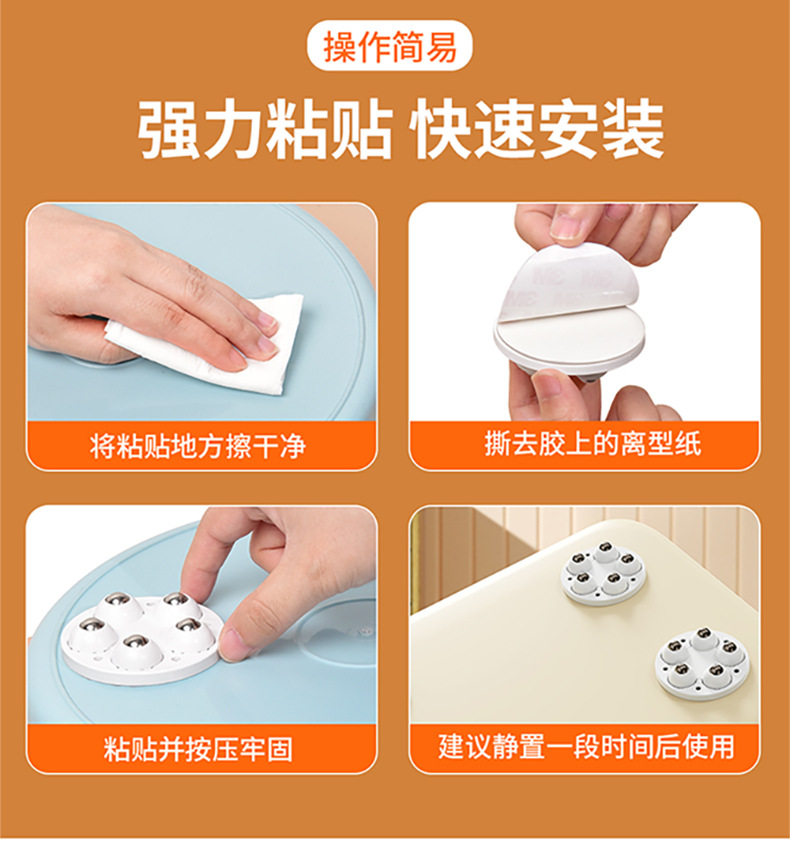 操作简易

强力粘贴 快速安装

将粘贴地方擦干净

撕去胶上的离型纸

粘贴并按压牢固

建议静置一段时间后使用