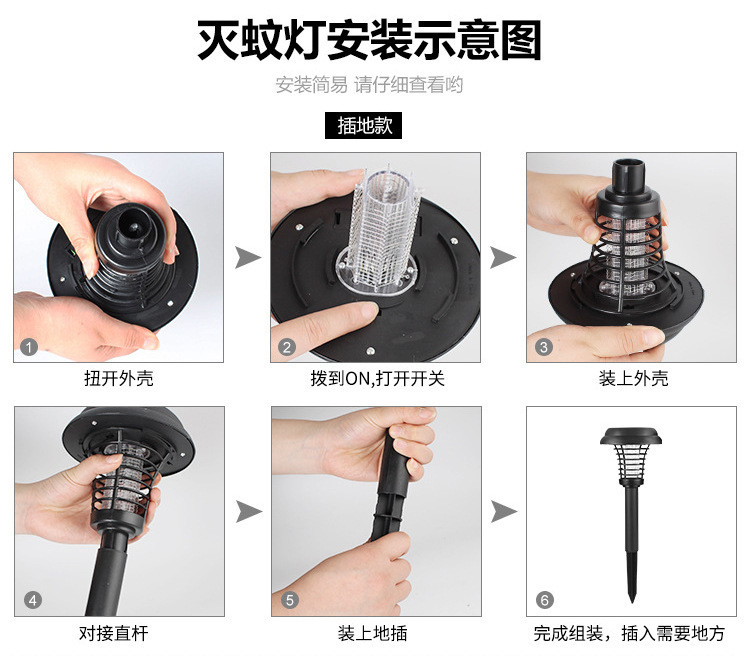 灭蚊灯安装示意图

安装简易 请仔细查看哟

插地款

1

扭开外壳

2

拨到ON,打开开关

3

装上外壳

4

对接直杆

5

装上地插

6

完成组装，插入需要地方