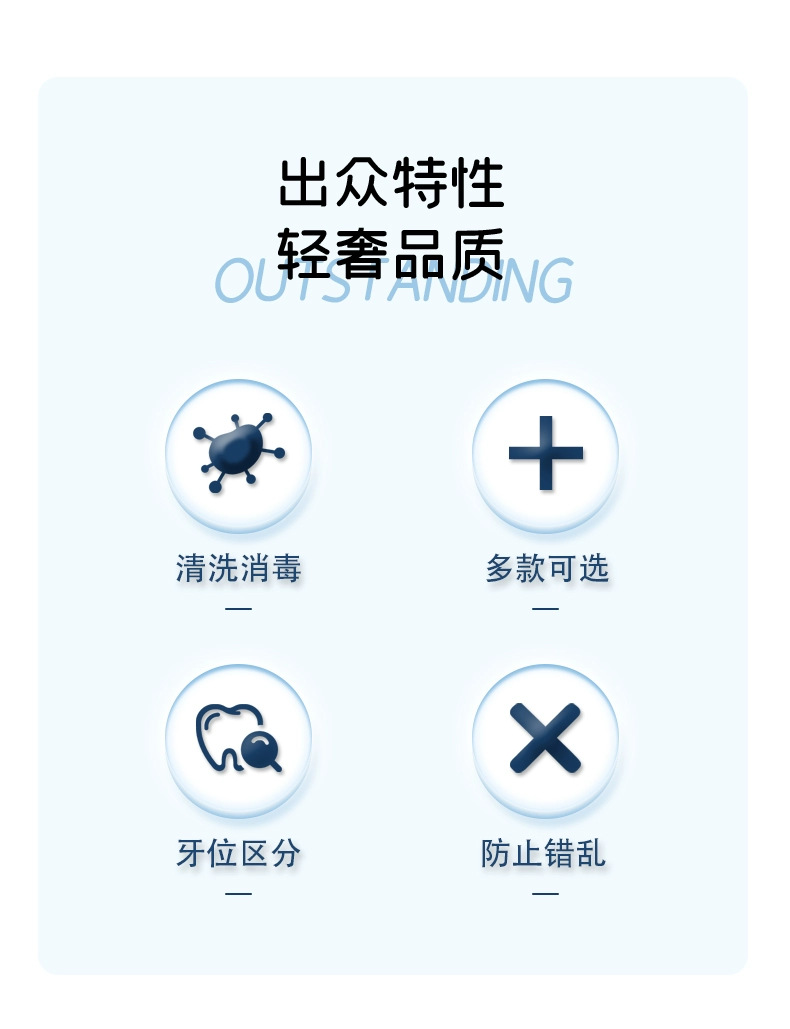 出众特性
轻奢品质
OUTSTANDING

清洗消毒
—

多款可选
—

牙位区分
—

防止错乱
—