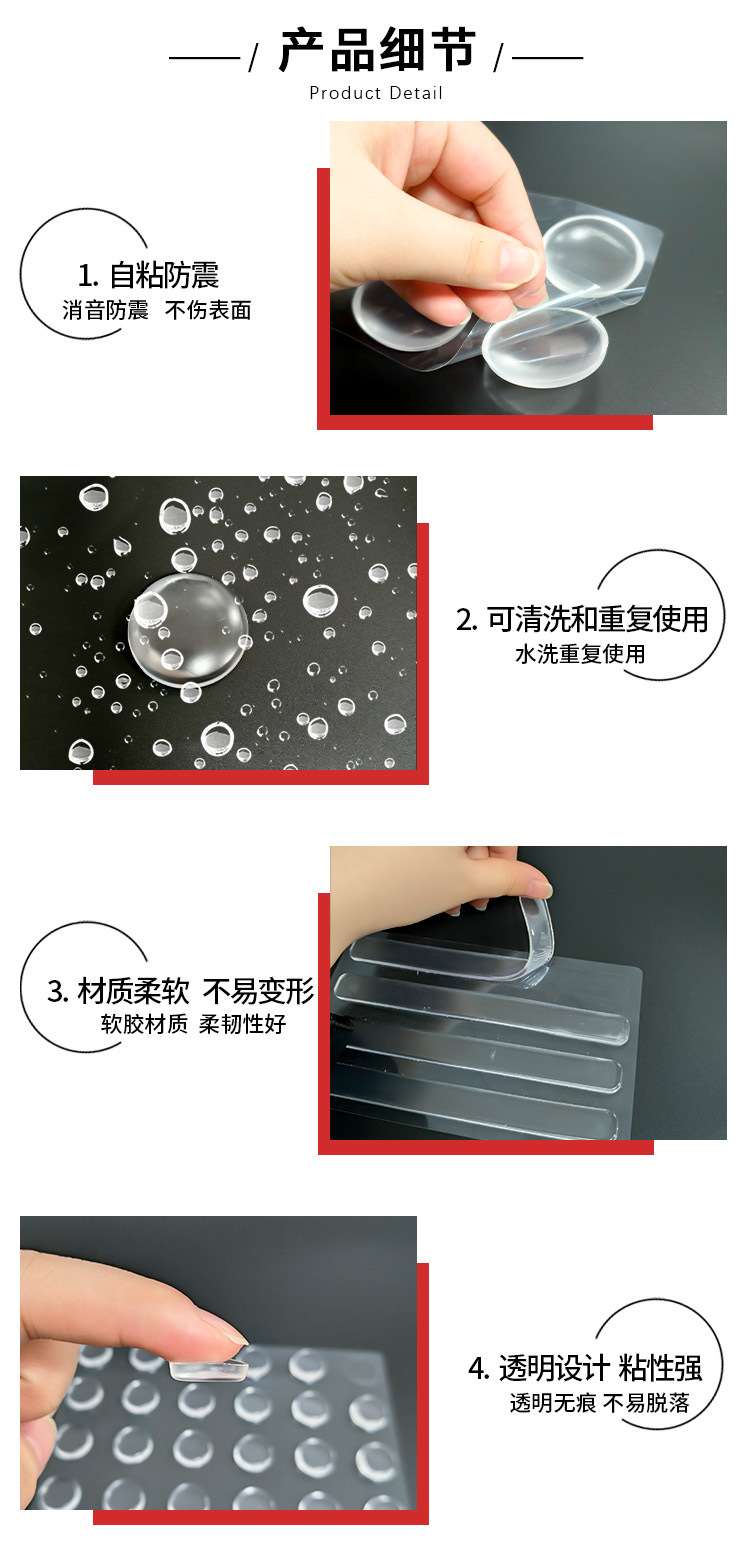 / 产品细节 /
Product Detail

1. 自粘防震
消音防震 不伤表面

2. 可清洗和重复使用
水洗重复使用

3. 材质柔软 不易变形
软胶材质 柔韧性好

4. 透明设计 粘性强
透明无痕 不易脱落