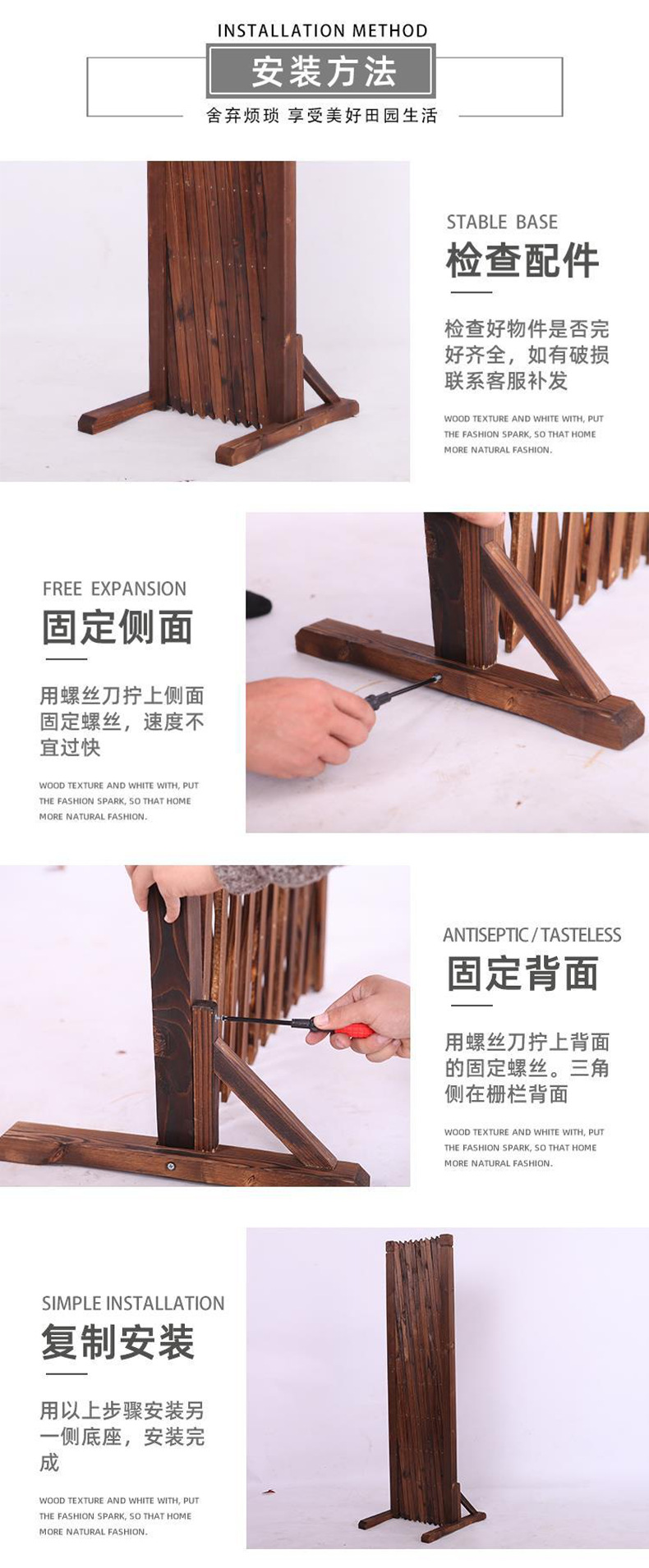 INSTALLATION METHOD

安装方法

舍弃烦琐 享受美好田园生活

STABLE BASE

检查配件

检查好物件是否完好齐全，如有破损联系客服补发

WOOD TEXTURE AND WHITE WITH, PUT THE FASHION SPARK, SO THAT HOME MORE NATURAL FASHION.

FREE EXPANSION

固定侧面

用螺丝刀拧上侧面固定螺丝，速度不宜过快

WOOD TEXTURE AND WHITE WITH, PUT THE FASHION SPARK, SO THAT HOME MORE NATURAL FASHION.

ANTISEPTIC / TASTELESS

固定背面

用螺丝刀拧上背面的固定螺丝。三角侧在栅栏背面

WOOD TEXTURE AND WHITE WITH, PUT THE FASHION SPARK, SO THAT HOME MORE NATURAL FASHION.

SIMPLE INSTALLATION

复制安装

用以上步骤安装另一侧底座，安装完成

WOOD TEXTURE AND WHITE WITH, PUT THE FASHION SPARK, SO THAT HOME MORE NATURAL FASHION.