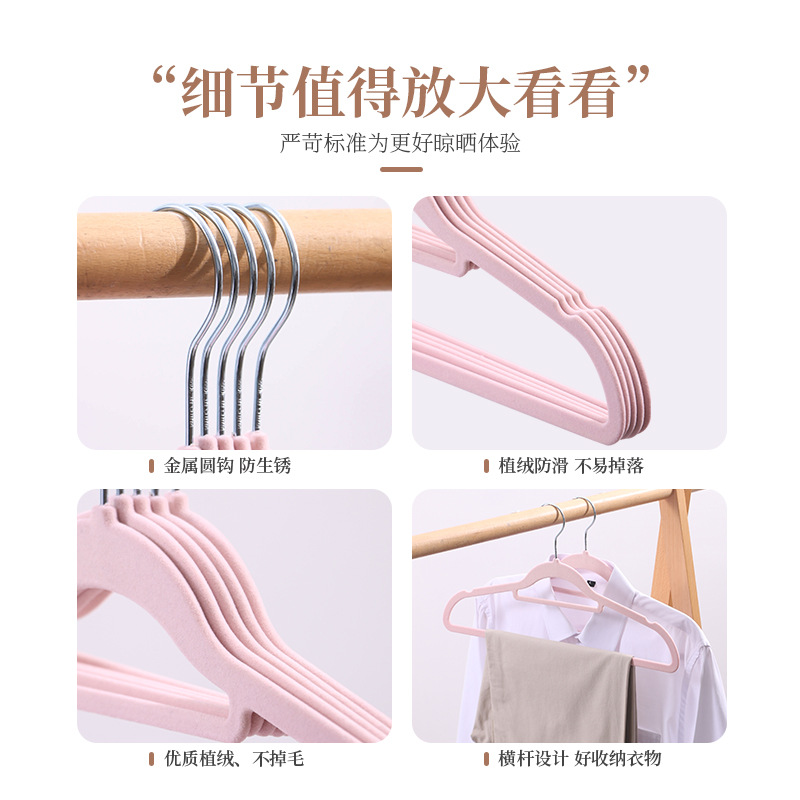 “细节值得放大看看”

严苛标准为更好晾晒体验

金属圆钩 防生锈

植绒防滑 不易掉落

优质植绒、不掉毛

横杆设计 好收纳衣物