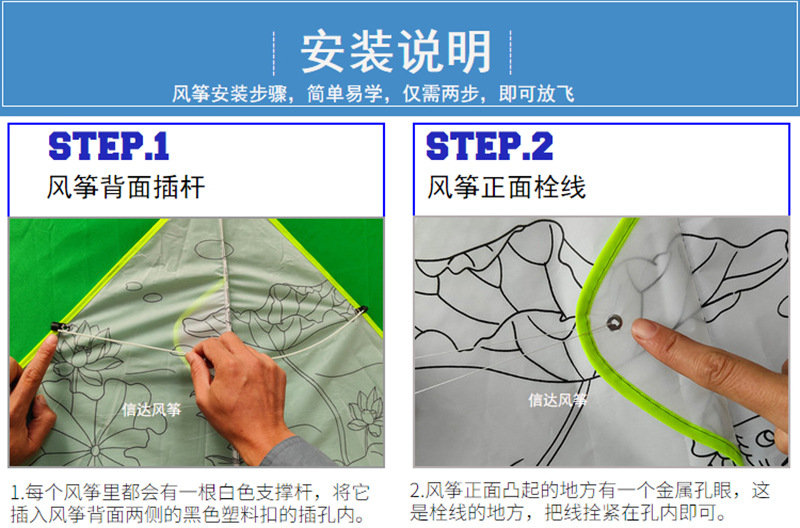 安装说明

风筝安装步骤，简单易学，仅需两步，即可放飞

STEP.1

风筝背面插杆

信达风筝

1.每个风筝里都会有一根白色支撑杆，将它插入风筝背面两侧的黑色塑料扣的插孔内。

STEP.2

风筝正面栓线

信达风筝

2.风筝正面凸起的地方有一个金属孔眼，这是栓线的地方，把线拴紧在孔内即可。