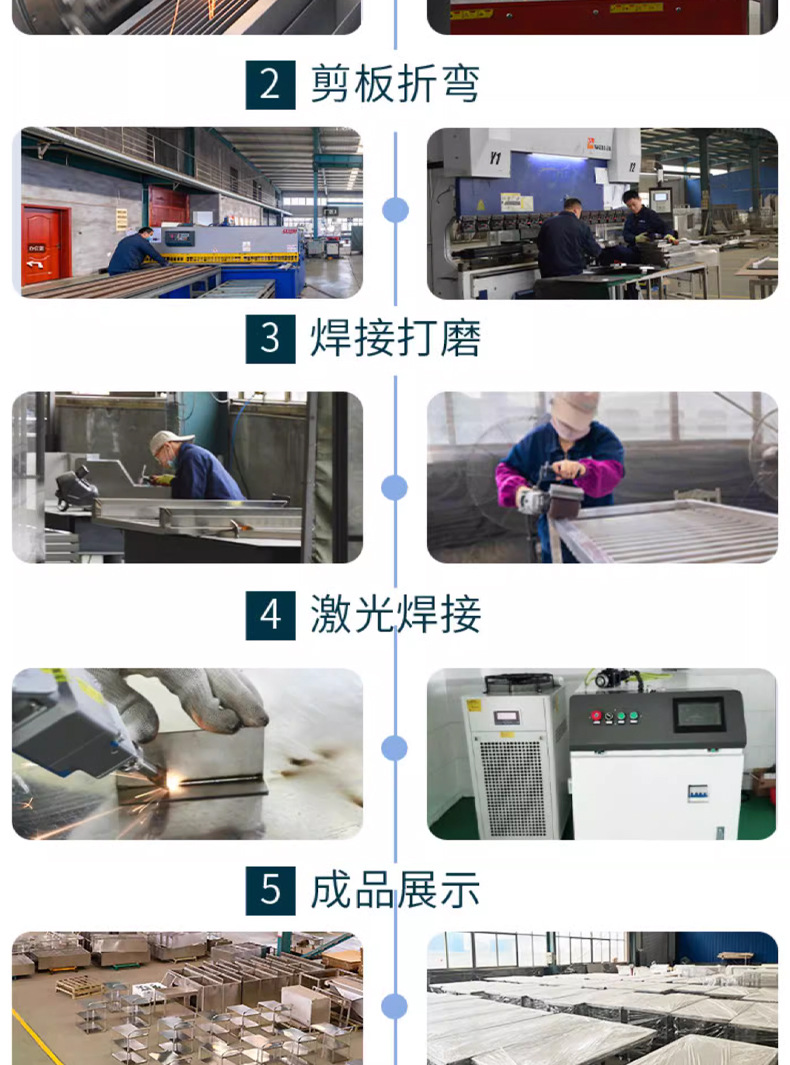 2 剪板折弯

Y1

Y1

3 焊接打磨

4 激光焊接

5 成品展示