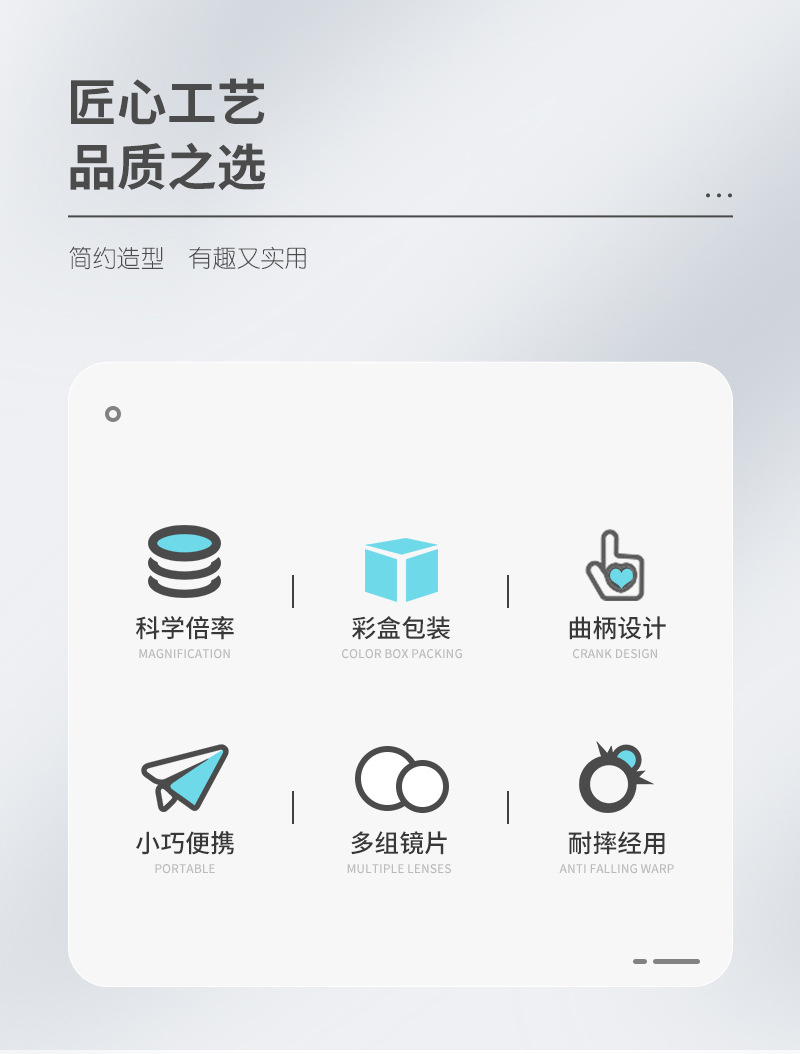 匠心工艺
品质之选

简约造型 有趣又实用

科学倍率
MAGNIFICATION

彩盒包装
COLOR BOX PACKING

曲柄设计
CRANK DESIGN

小巧便携
PORTABLE

多组镜片
MULTIPLE LENSES

耐摔经用
ANTI FALLING WARP