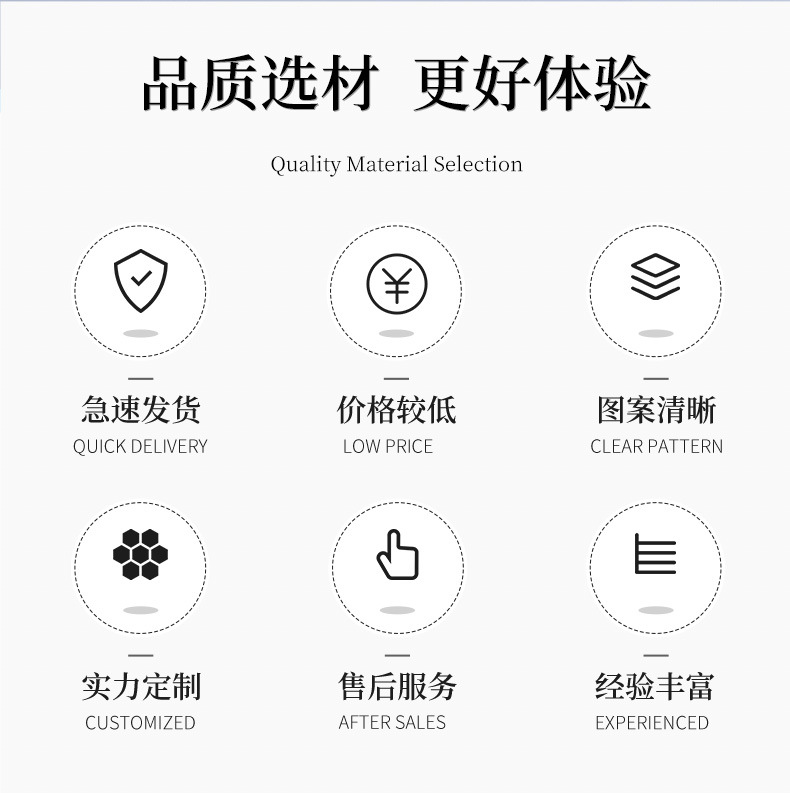 品质选材 更好体验

Quality Material Selection

急速发货
QUICK DELIVERY

价格较低
LOW PRICE

图案清晰
CLEAR PATTERN

实力定制
CUSTOMIZED

售后服务
AFTER SALES

经验丰富
EXPERIENCED