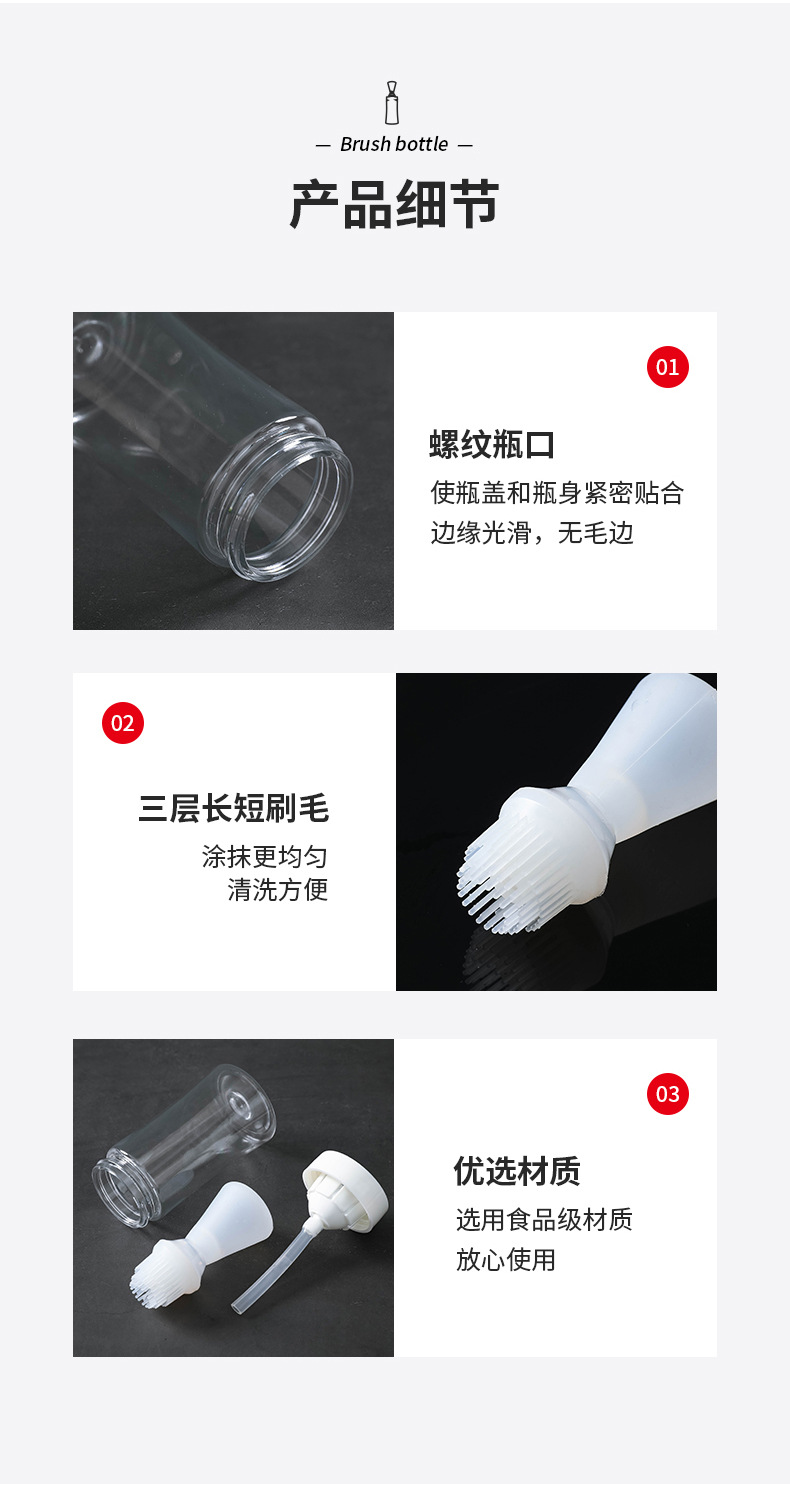 — Brush bottle —

产品细节

01

螺纹瓶口

使瓶盖和瓶身紧密贴合
边缘光滑，无毛边

02

三层长短刷毛

涂抹更均匀
清洗方便

03

优选材质

选用食品级材质
放心使用