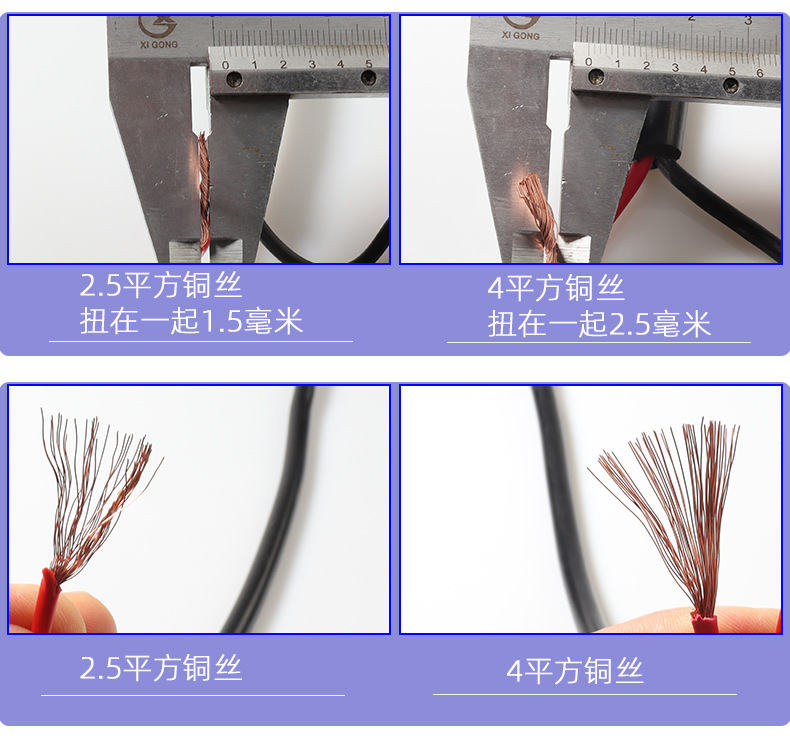 XI GONG
0 1 2 3 4 5

XI GONG
2 3
0 1 2 3 4 5 6

2.5平方铜丝
扭在一起1.5毫米

4平方铜丝
扭在一起2.5毫米

2.5平方铜丝

4平方铜丝