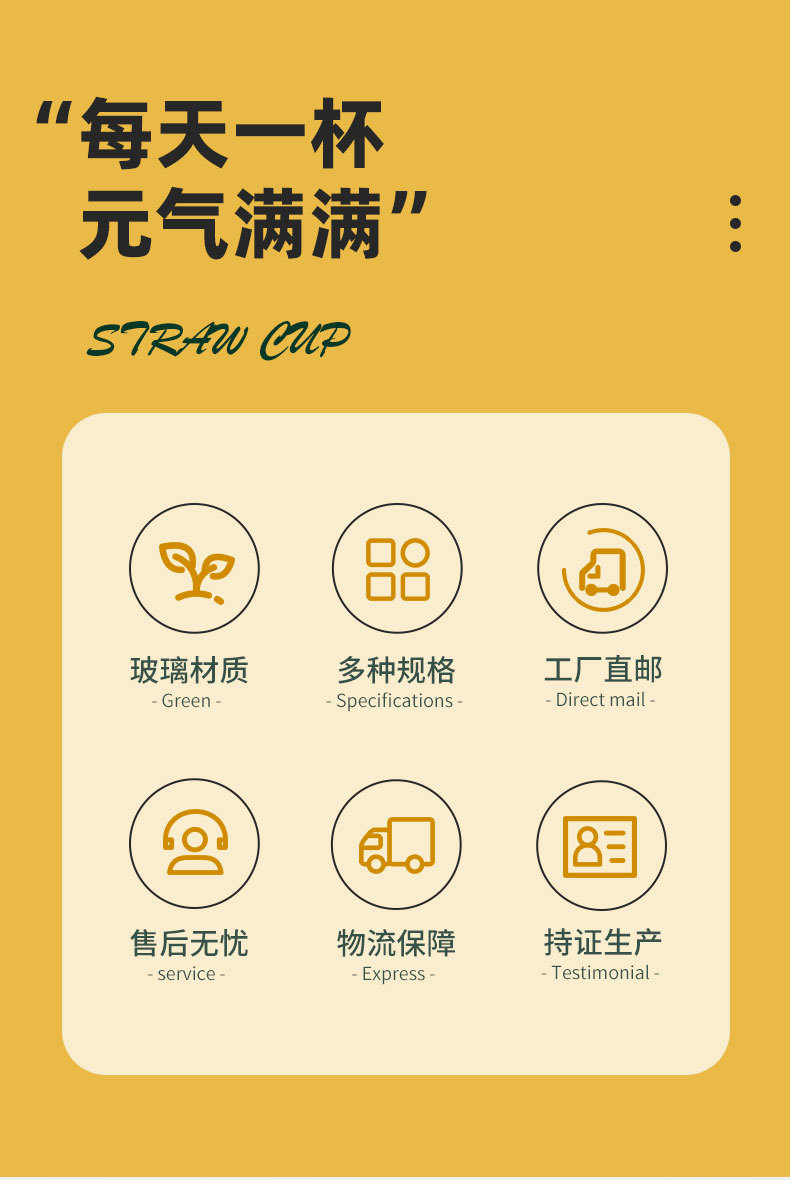 “每天一杯
元气满满”

STRAW CUP

玻璃材质
- Green -

多种规格
- Specifications -

工厂直邮
- Direct mail -

售后无忧
- service -

物流保障
- Express -

持证生产
- Testimonial -